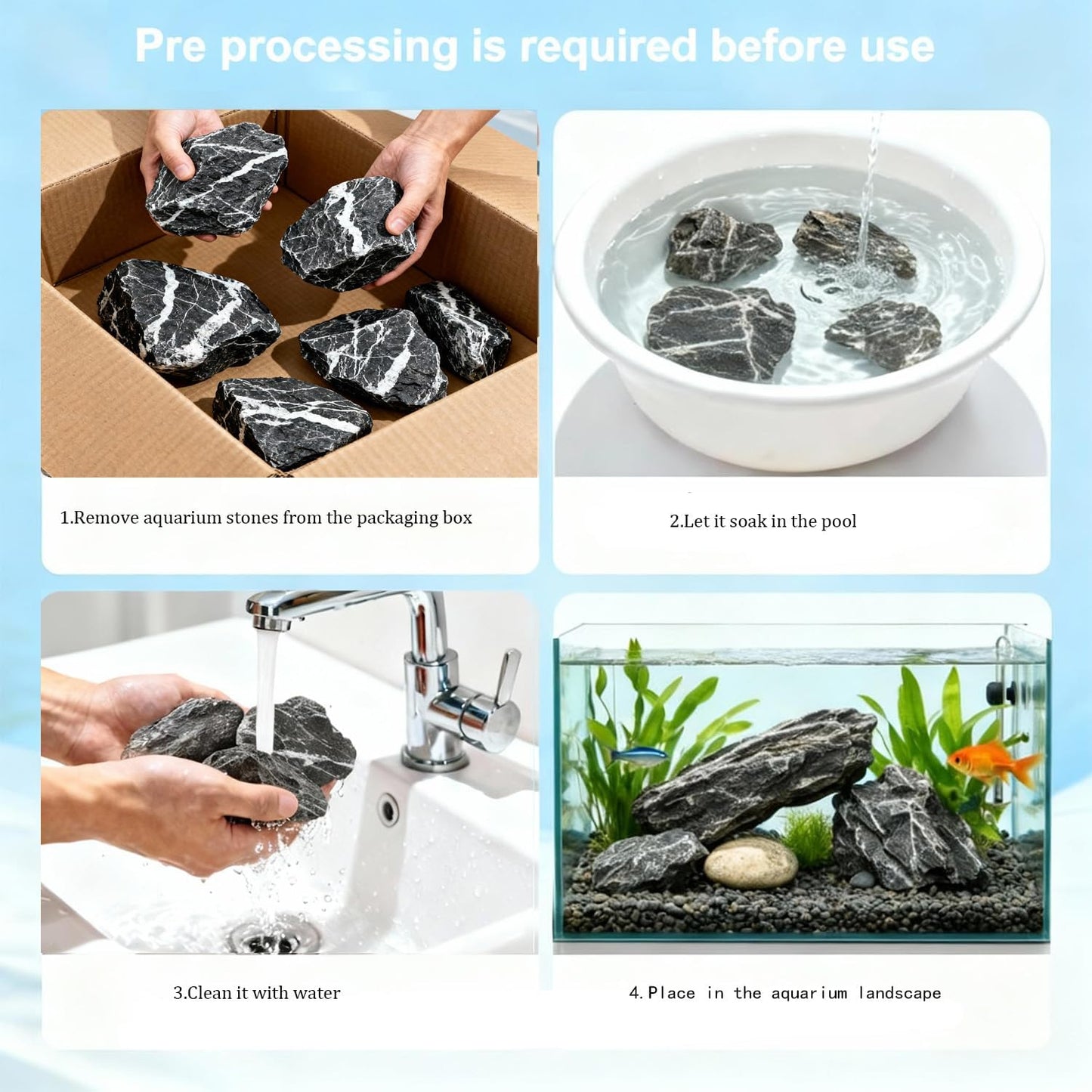 Pre processing is required before use

1.Remove aquarium stones from the packaging box

2.Let it soak in the pool

3.Clean it with water

4.Place in the aquarium landscape