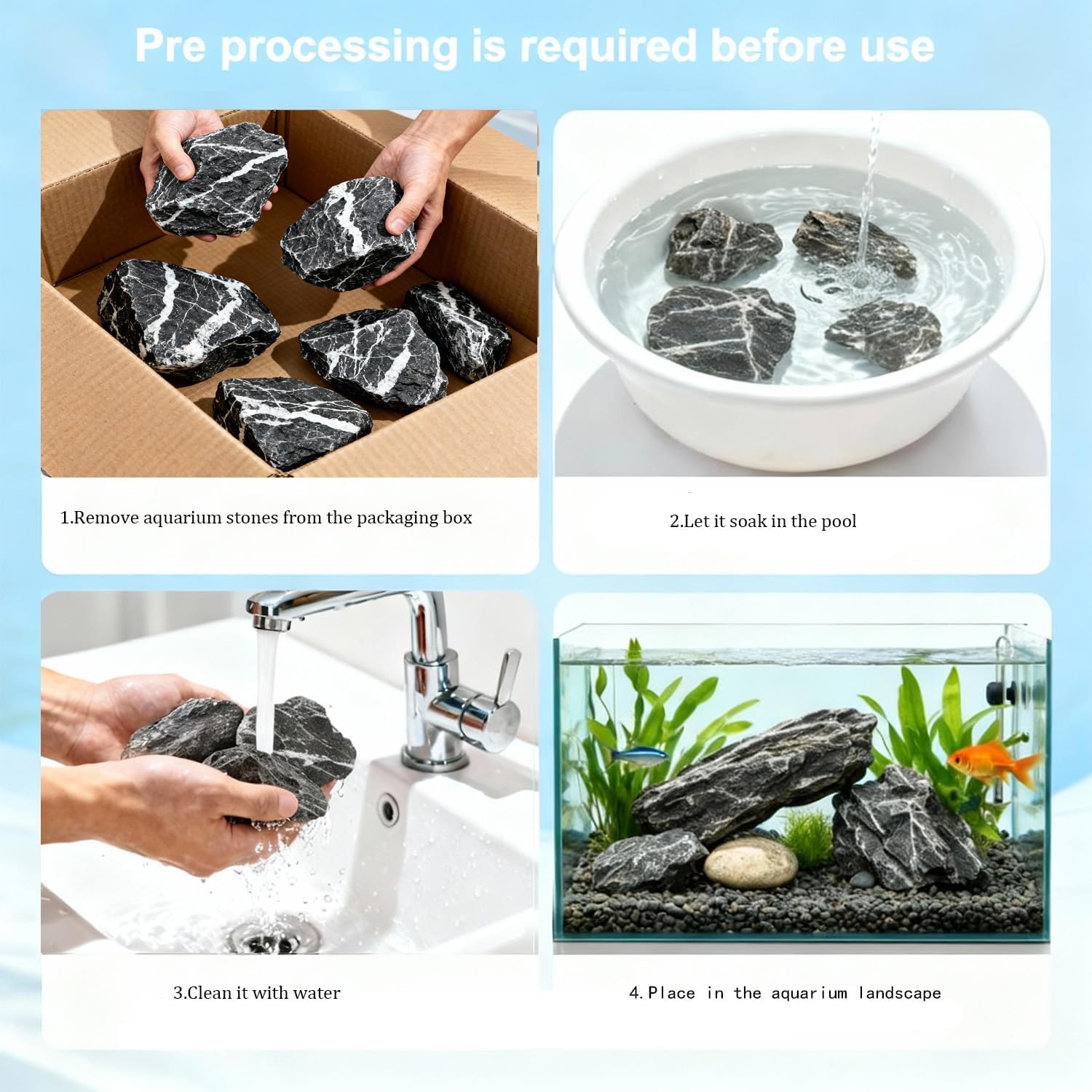 Pre processing is required before use

1.Remove aquarium stones from the packaging box

2.Let it soak in the pool

3.Clean it with water

4.Place in the aquarium landscape