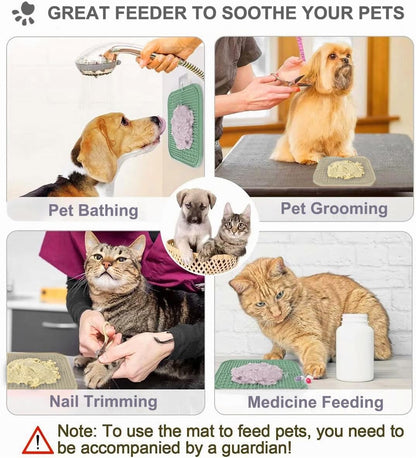 GREAT FEEDER TO SOOTHE YOUR PETS

Pet Bathing

Pet Grooming

Nail Trimming

Medicine Feeding

Note: To use the mat to feed pets, you need to be accompanied by a guardian!