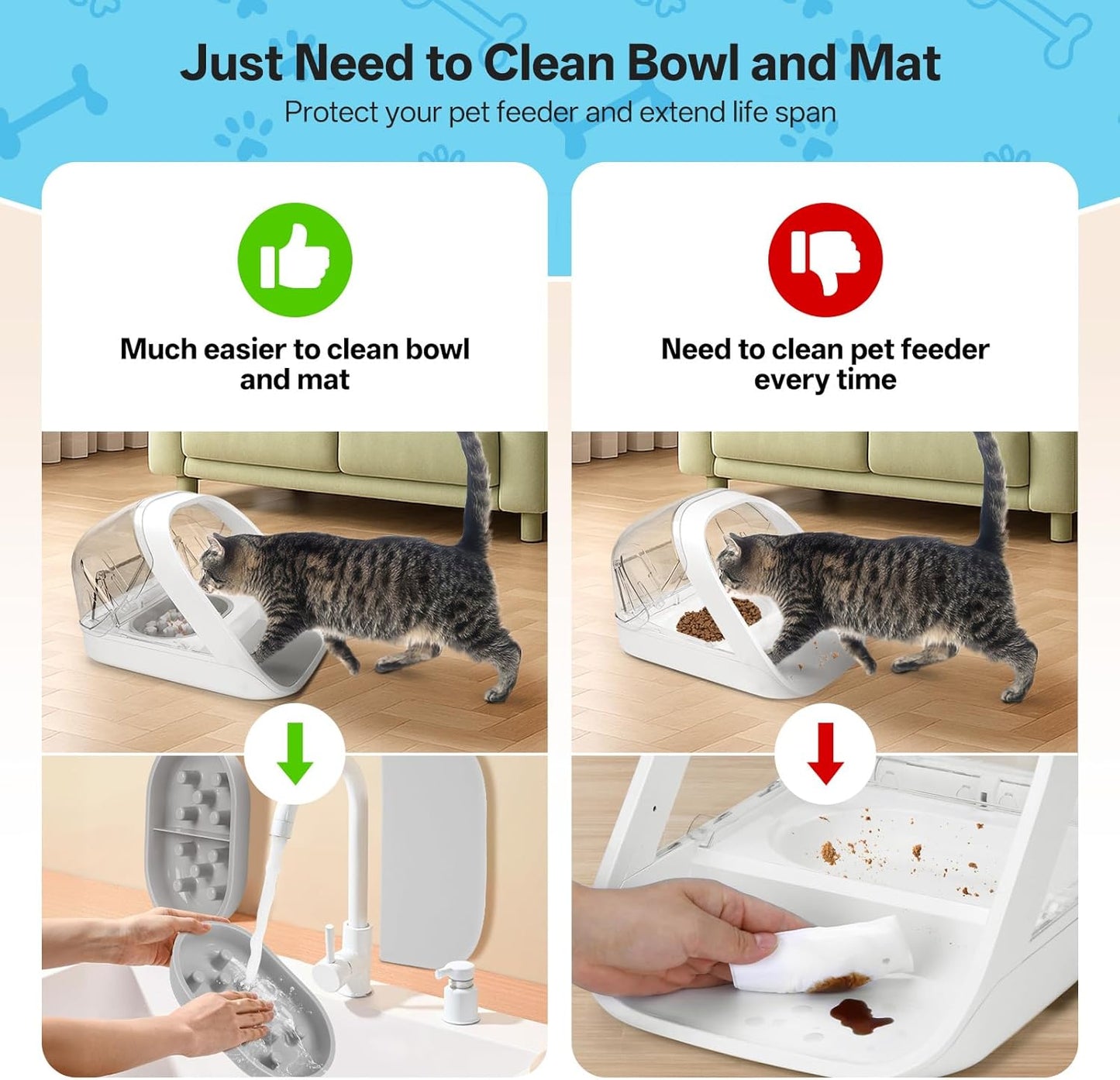 Just Need to Clean Bowl and Mat
Protect your pet feeder and extend life span

Much easier to clean bowl and mat

Need to clean pet feeder every time