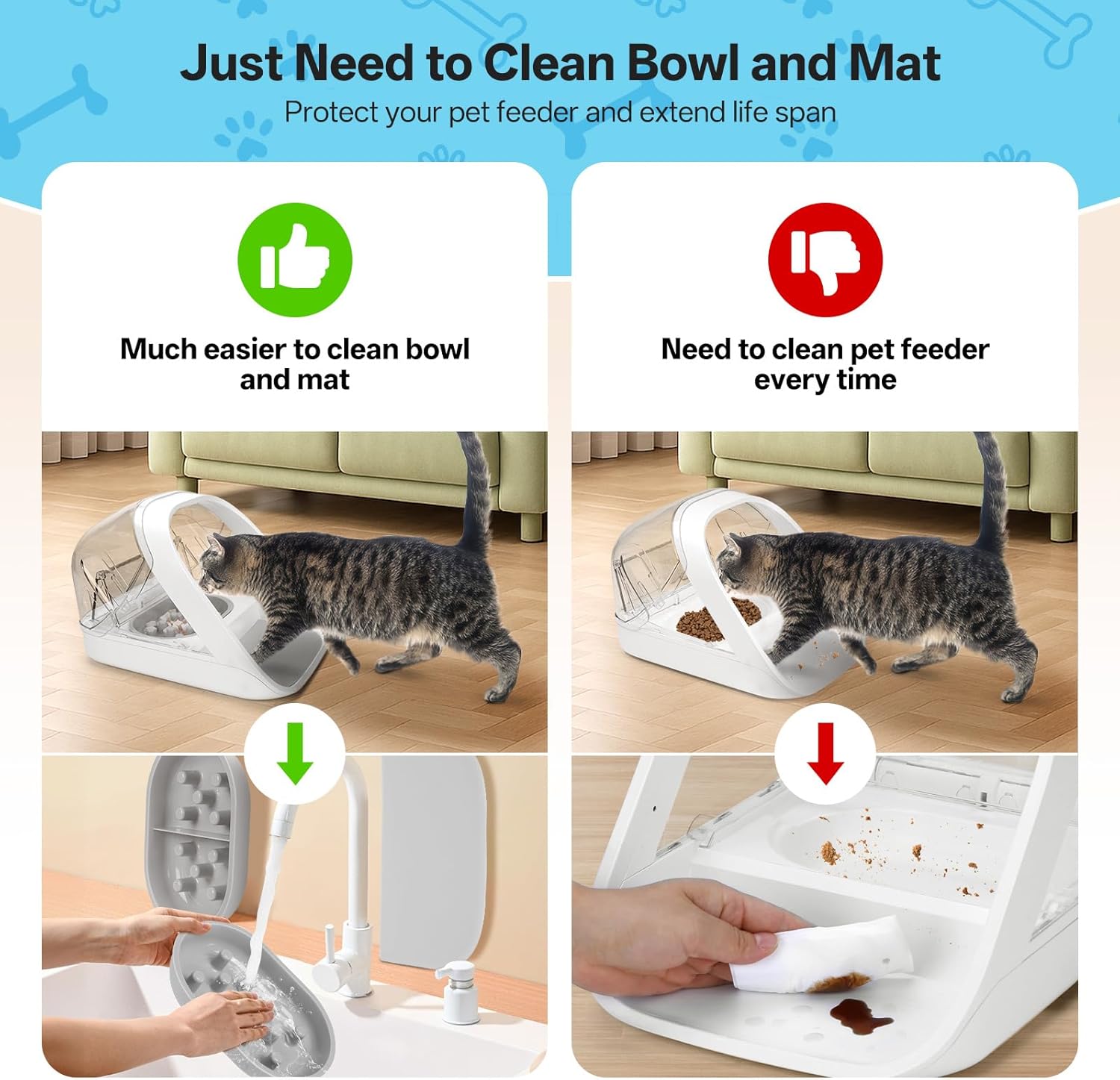 Just Need to Clean Bowl and Mat
Protect your pet feeder and extend life span

Much easier to clean bowl and mat

Need to clean pet feeder every time