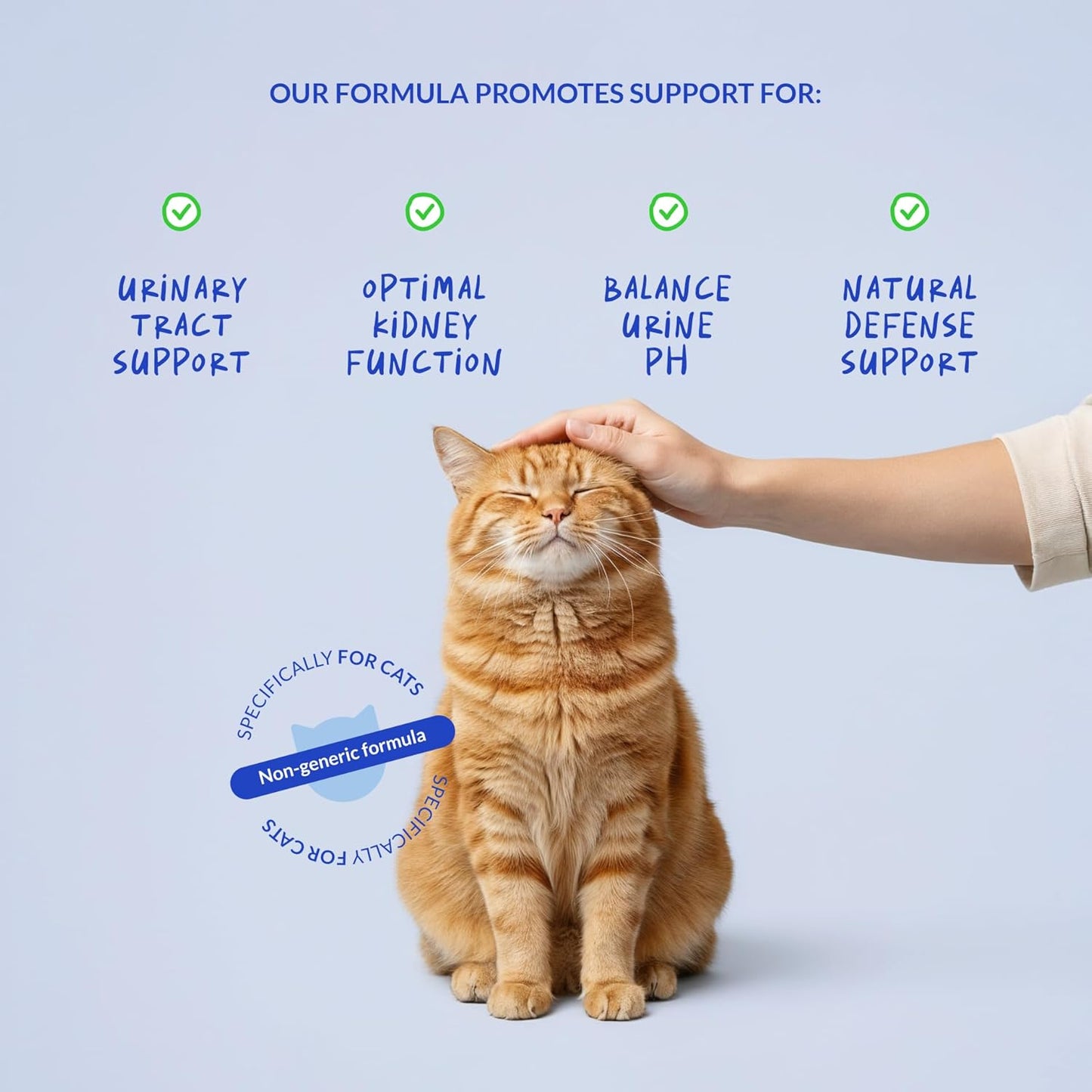 OUR FORMULA PROMOTES SUPPORT FOR:

URINARY TRACT SUPPORT

OPTIMAL KIDNEY FUNCTION

BALANCE URINE PH

NATURAL DEFENSE SUPPORT

SPECIFICALLY FOR CATS

Non-generic formula

SPECIFICALLY FOR CATS