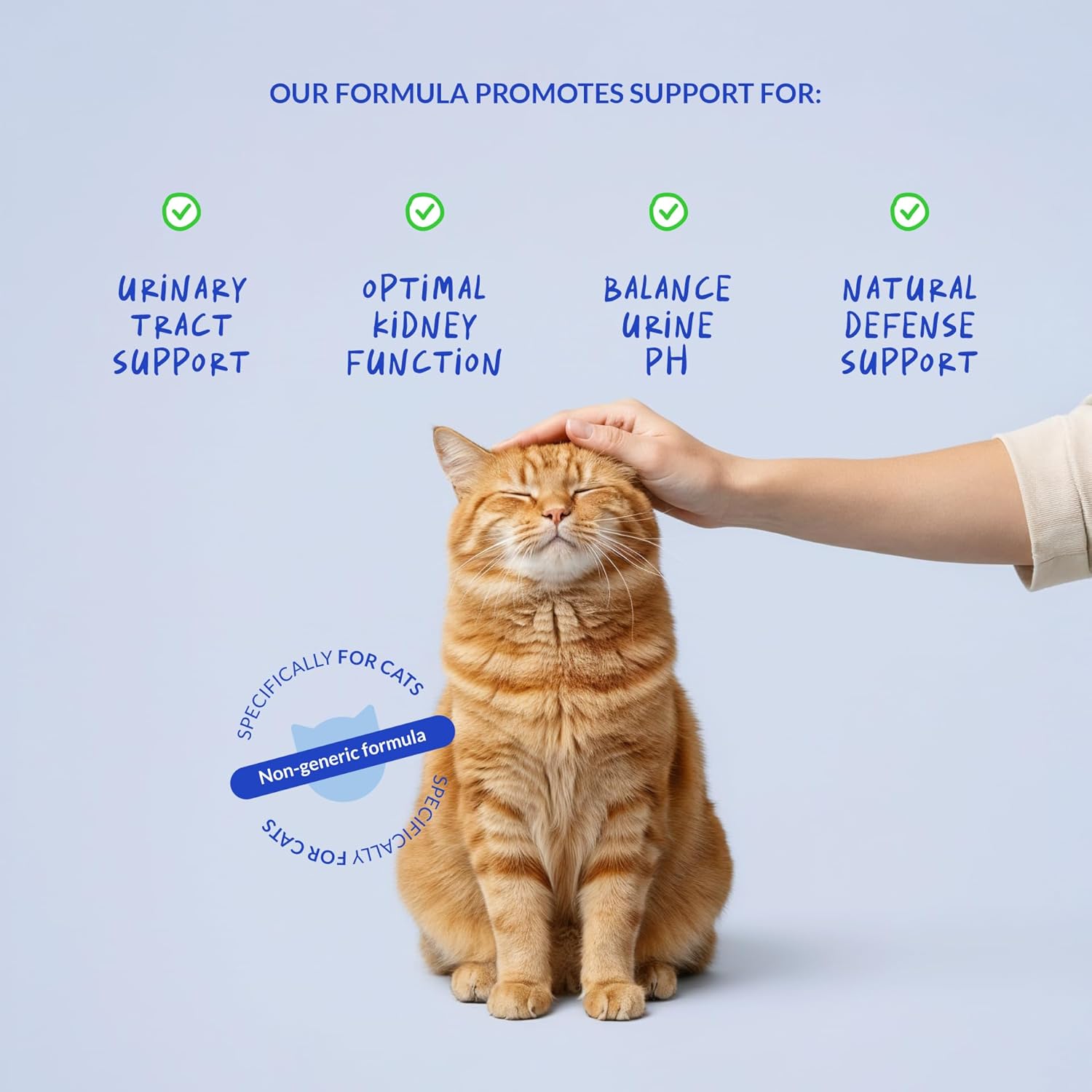 OUR FORMULA PROMOTES SUPPORT FOR:

URINARY TRACT SUPPORT

OPTIMAL KIDNEY FUNCTION

BALANCE URINE PH

NATURAL DEFENSE SUPPORT

SPECIFICALLY FOR CATS

Non-generic formula

SPECIFICALLY FOR CATS