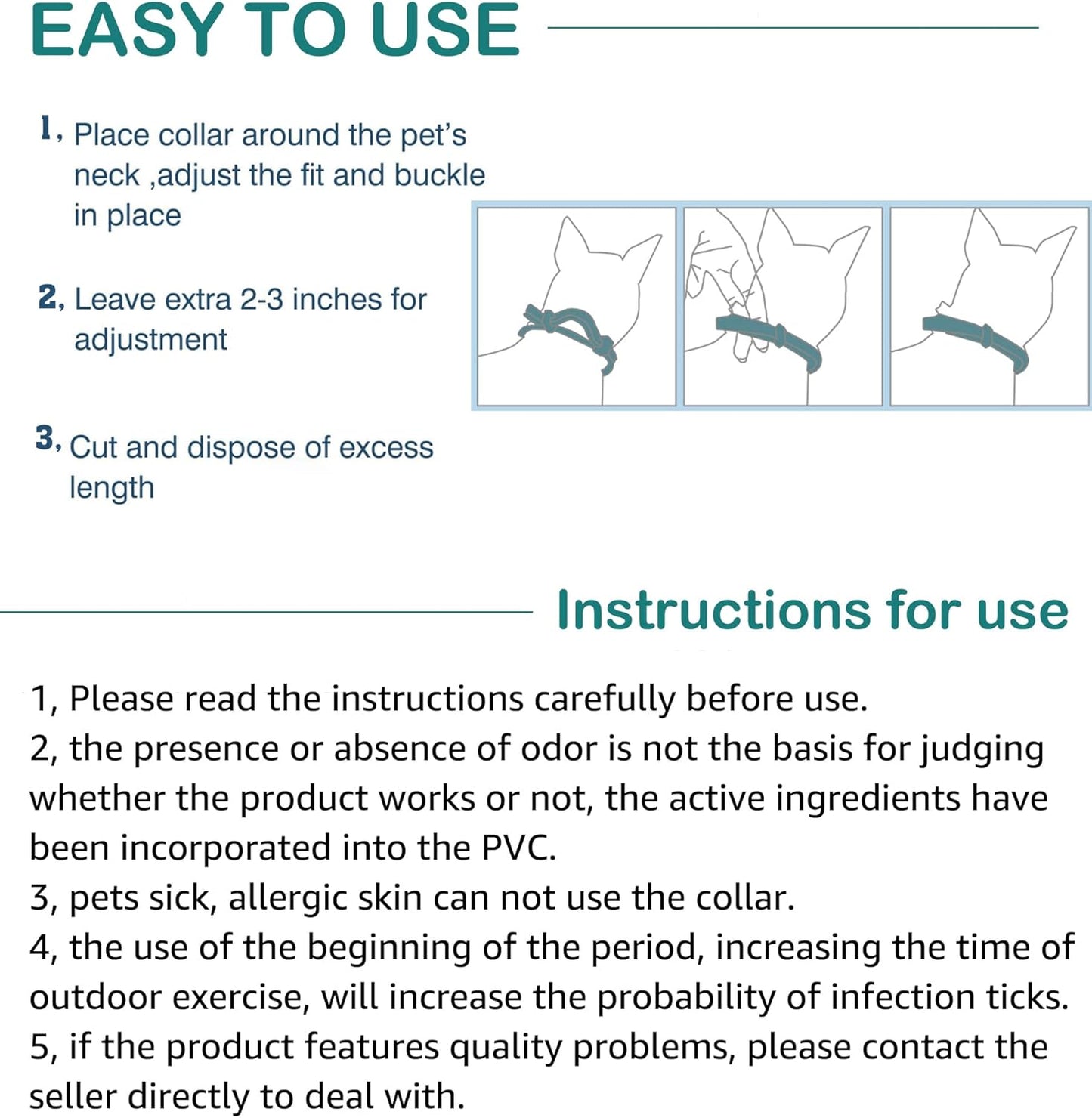 EASY TO USE

1, Place collar around the pet's neck ,adjust the fit and buckle in place

2, Leave extra 2-3 inches for adjustment

3, Cut and dispose of excess length

Instructions for use

1, Please read the instructions carefully before use.
2, the presence or absence of odor is not the basis for judging whether the product works or not, the active ingredients have been incorporated into the PVC.
3, pets sick, allergic skin can not use the collar.
4, the use of the beginning of the period, increasing the time of outdoor exercise, will increase the probability of infection ticks.
5, if the product features quality problems, please contact the seller directly to deal with.