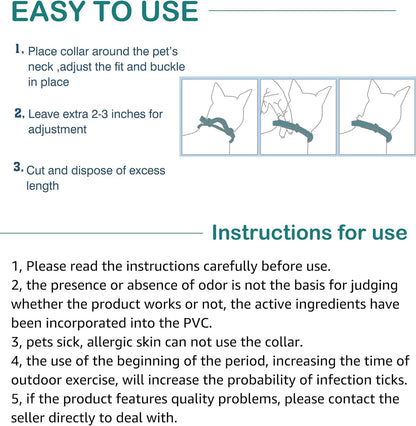 EASY TO USE

1. Place collar around the pet's neck ,adjust the fit and buckle in place

2. Leave extra 2-3 inches for adjustment

3. Cut and dispose of excess length

Instructions for use

1, Please read the instructions carefully before use.
2, the presence or absence of odor is not the basis for judging whether the product works or not, the active ingredients have been incorporated into the PVC.
3, pets sick, allergic skin can not use the collar.
4, the use of the beginning of the period, increasing the time of outdoor exercise, will increase the probability of infection ticks.
5, if the product features quality problems, please contact the seller directly to deal with.