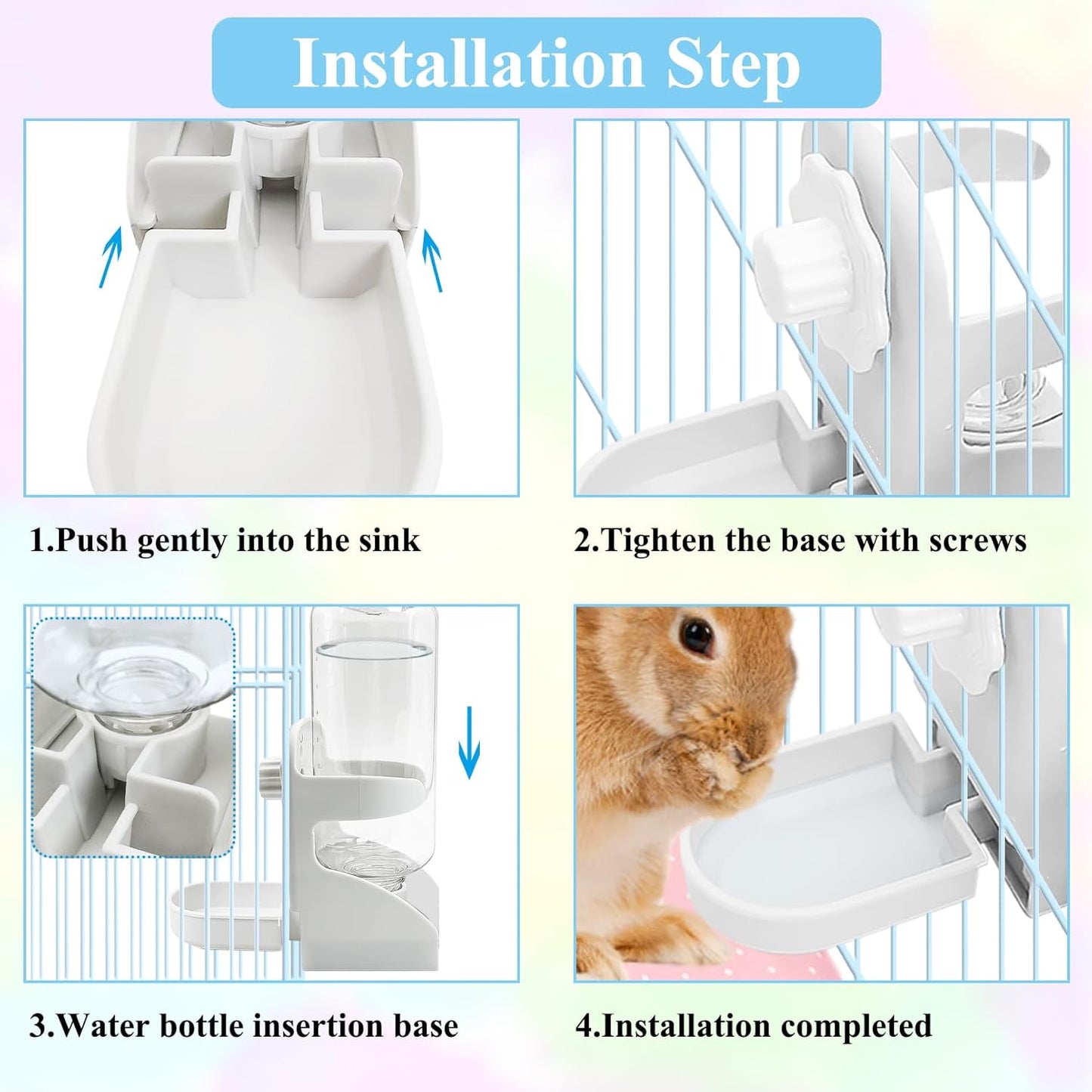 Installation Step

1.Push gently into the sink

2.Tighten the base with screws

3.Water bottle insertion base

4.Installation completed