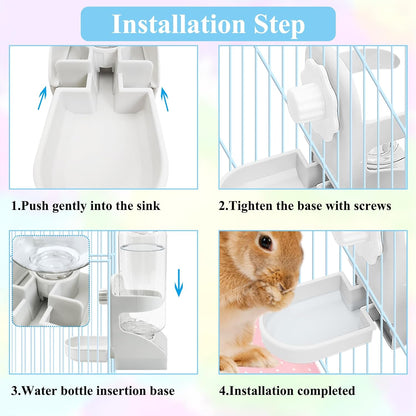 Installation Step

1.Push gently into the sink

2.Tighten the base with screws

3.Water bottle insertion base

4.Installation completed