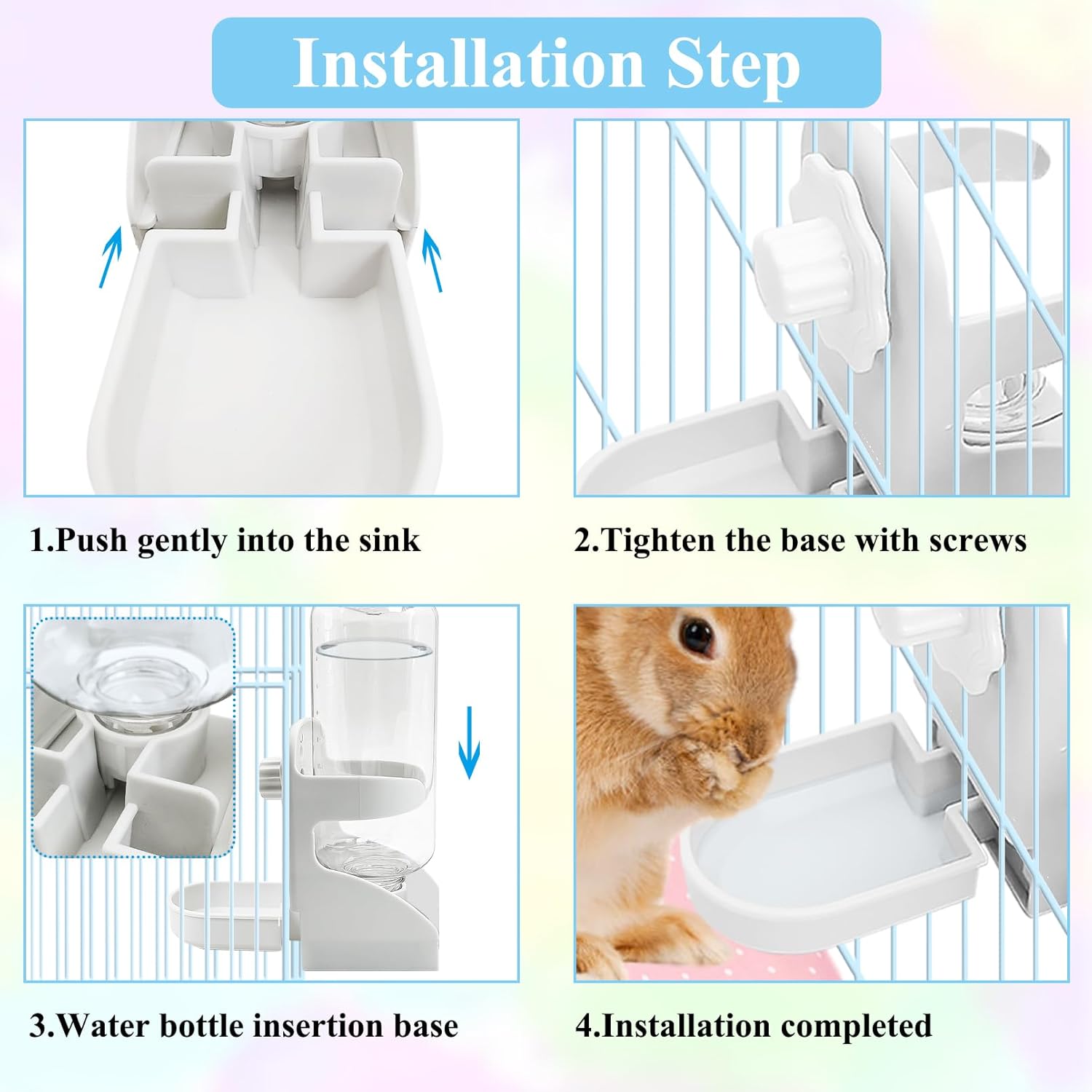 Installation Step

1.Push gently into the sink

2.Tighten the base with screws

3.Water bottle insertion base

4.Installation completed