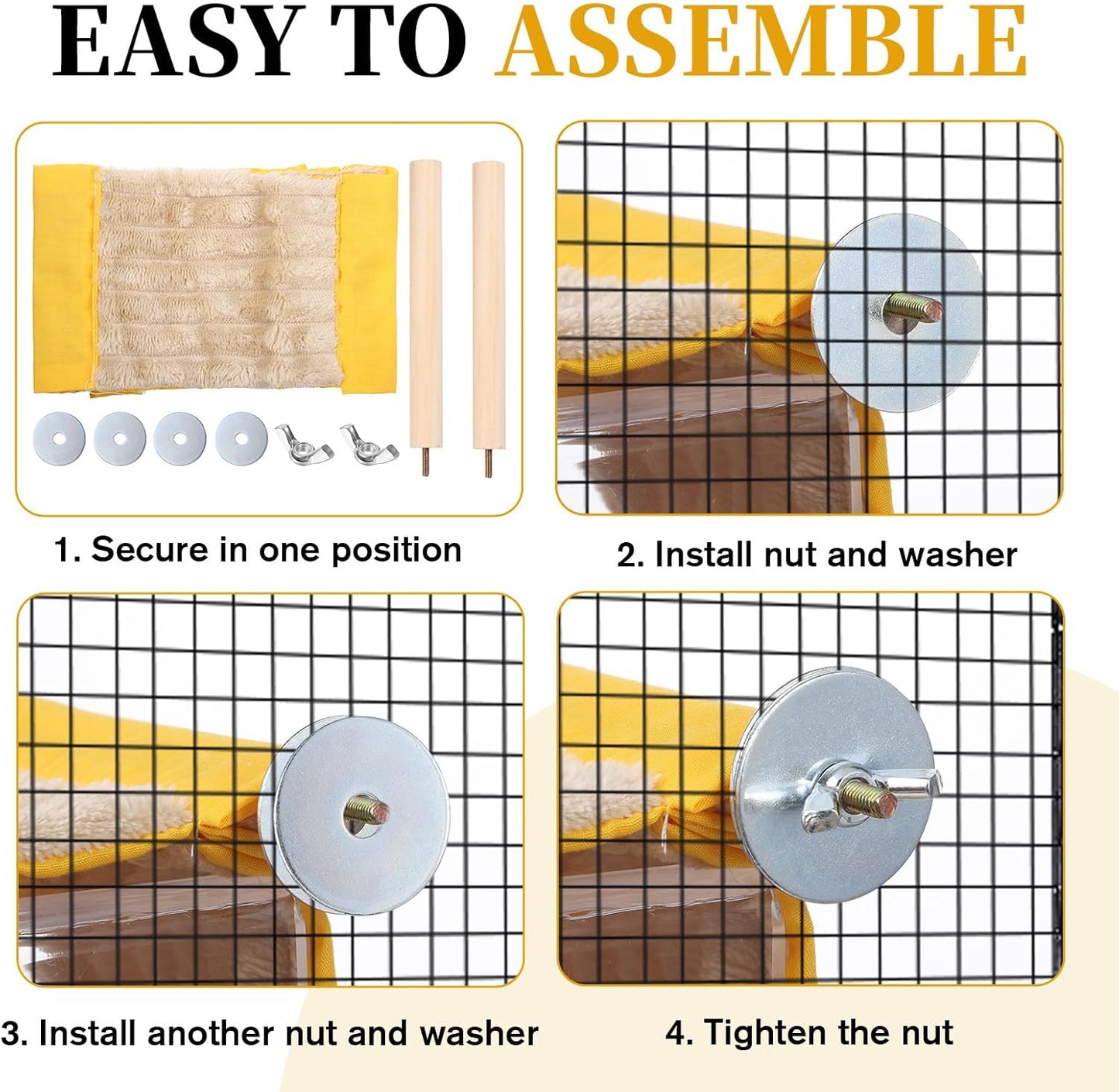 EASY TO ASSEMBLE

1. Secure in one position

2. Install nut and washer

3. Install another nut and washer

4. Tighten the nut