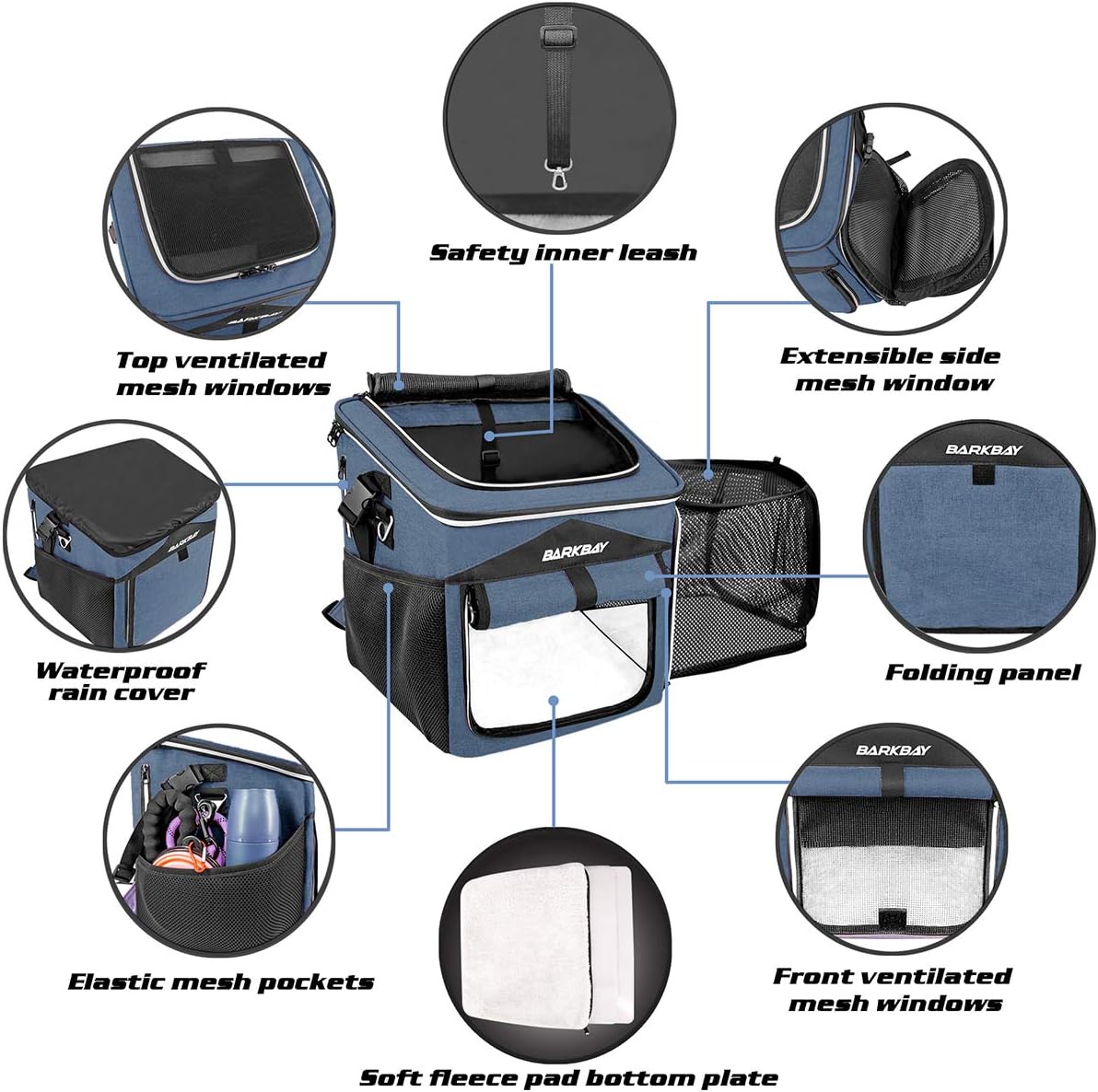 Safety inner leash

BARKBAY

Top ventilated mesh windows

Extensible side mesh window

BARKBAY

BARKBAY

BARKBAY

Waterproof rain cover

Folding panel

BARKBAY

Elastic mesh pockets

Front ventilated mesh windows

Soft fleece pad bottom plate