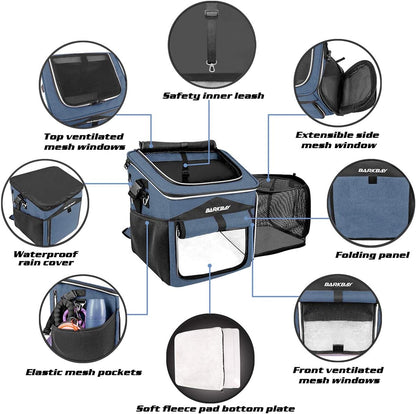 Safety inner leash

Top ventilated mesh windows

Extensible side mesh window

BARKBAY

BARKBAY

Waterproof rain cover

Folding panel

BARKBAY

Elastic mesh pockets

Front ventilated mesh windows

Soft fleece pad bottom plate