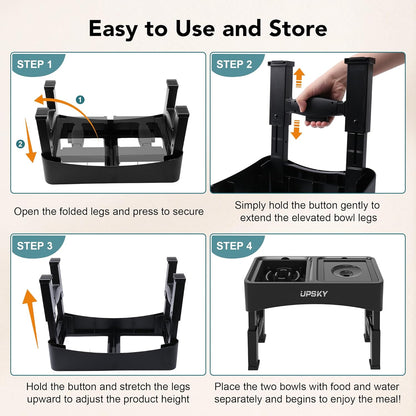 Easy to Use and Store

STEP 1

1

2

Open the folded legs and press to secure

STEP 2

Simply hold the button gently to extend the elevated bowl legs

STEP 3

Hold the button and stretch the legs upward to adjust the product height

STEP 4

UPSKY

Place the two bowls with food and water separately and begins to enjoy the meal!