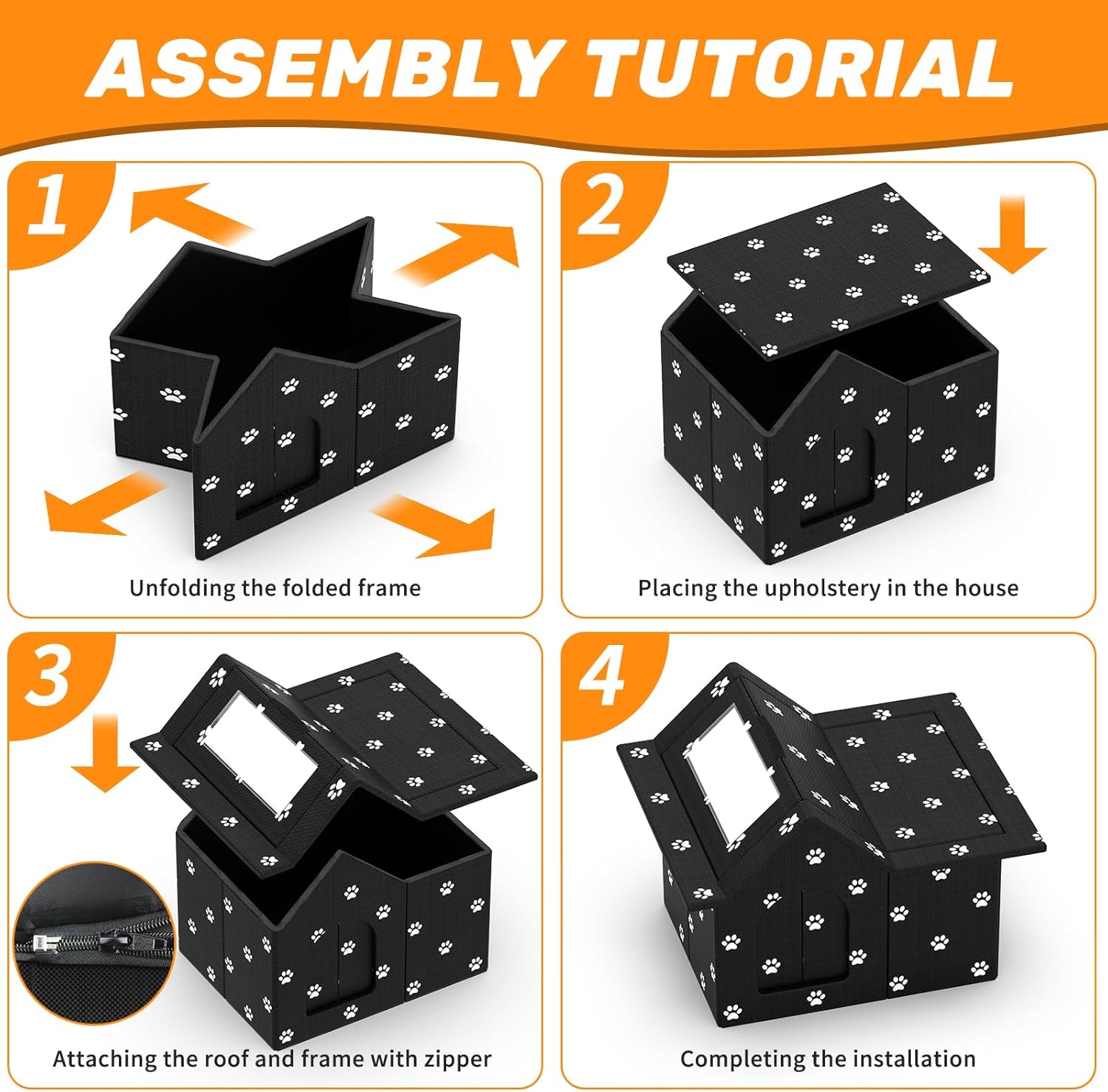 ASSEMBLY TUTORIAL

1

Unfolding the folded frame

2

Placing the upholstery in the house

3

Attaching the roof and frame with zipper

4

Completing the installation