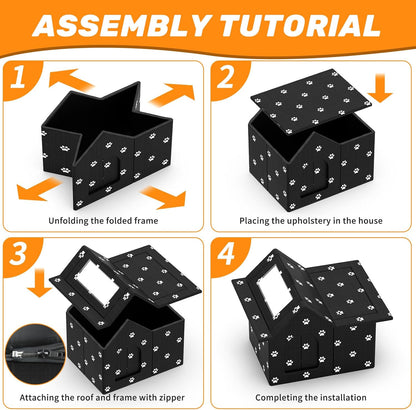 ASSEMBLY TUTORIAL

1

Unfolding the folded frame

2

Placing the upholstery in the house

3

Attaching the roof and frame with zipper

4

Completing the installation