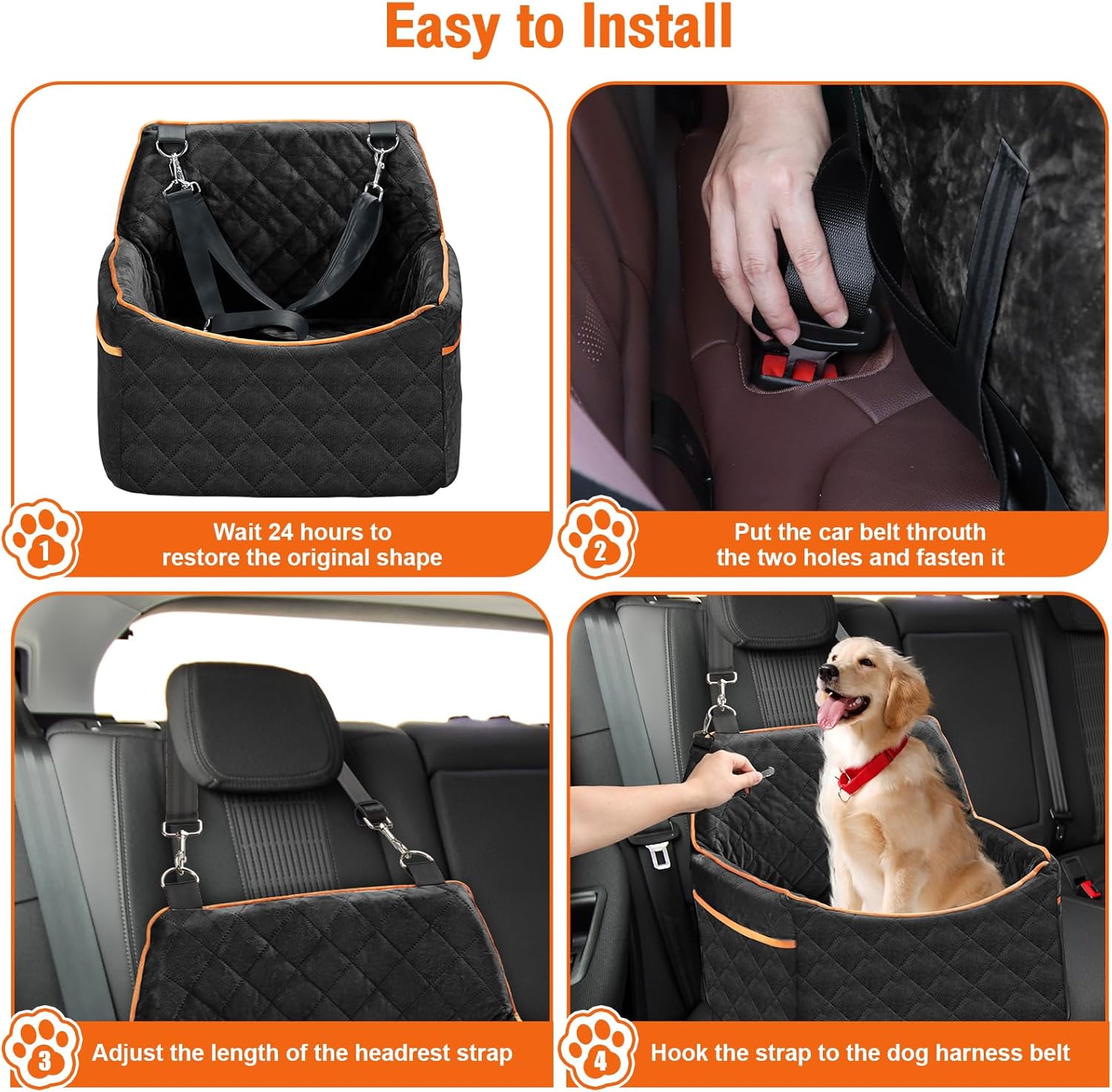 Easy to Install

1 Wait 24 hours to restore the original shape

2 Put the car belt throuth the two holes and fasten it

3 Adjust the length of the headrest strap

4 Hook the strap to the dog harness belt