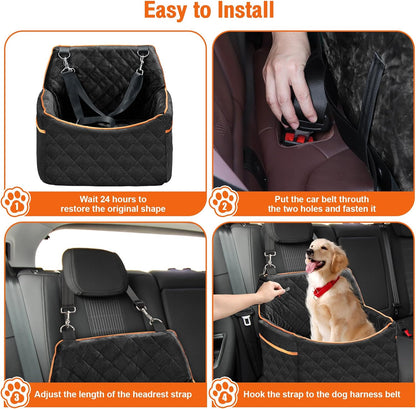 Easy to Install

1
Wait 24 hours to restore the original shape

2
Put the car belt throuth the two holes and fasten it

3
Adjust the length of the headrest strap

4
Hook the strap to the dog harness belt