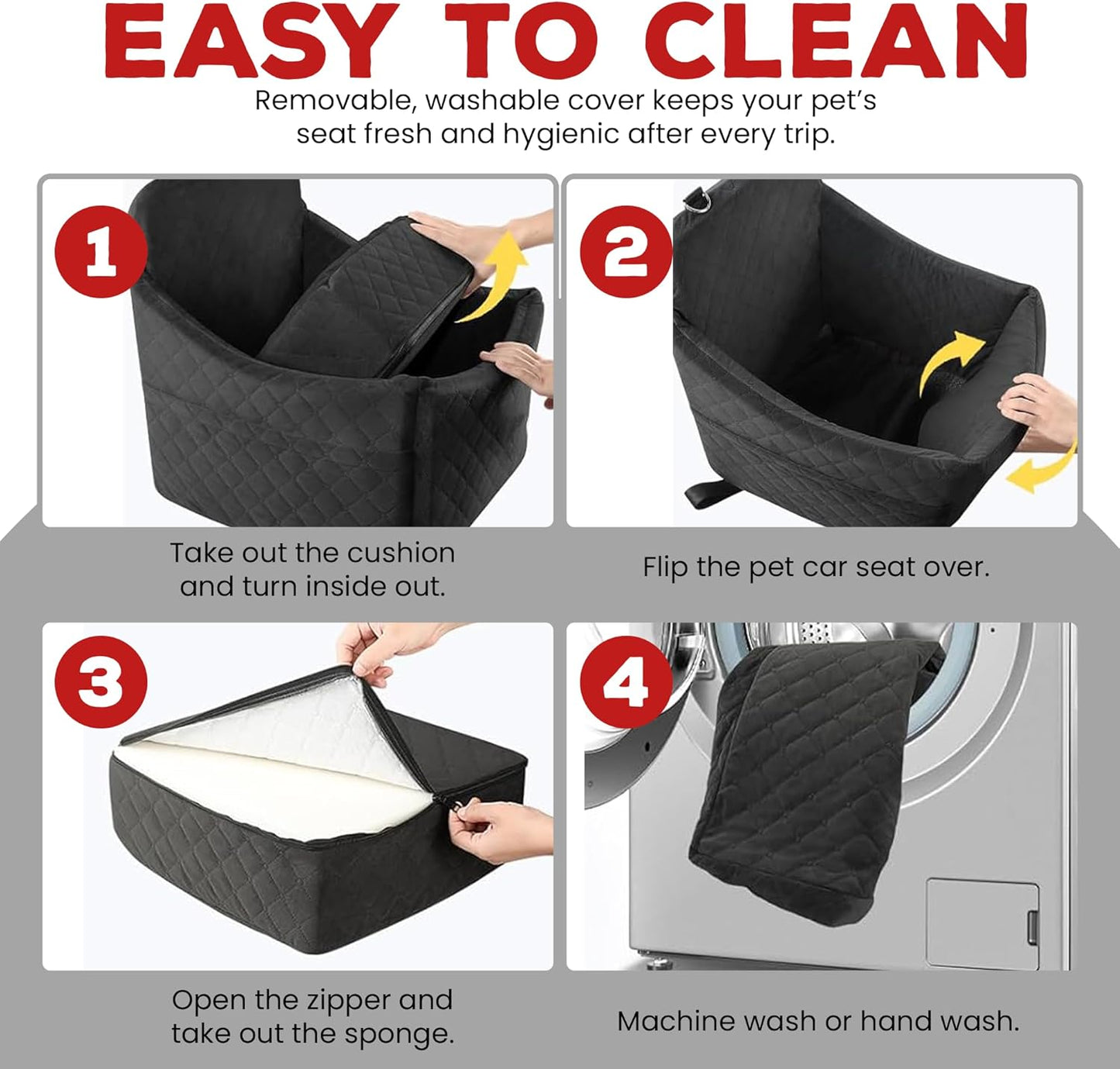 EASY TO CLEAN

Removable, washable cover keeps your pet's seat fresh and hygienic after every trip.

1

Take out the cushion and turn inside out.

2

Flip the pet car seat over.

3

Open the zipper and take out the sponge.

4

Machine wash or hand wash.