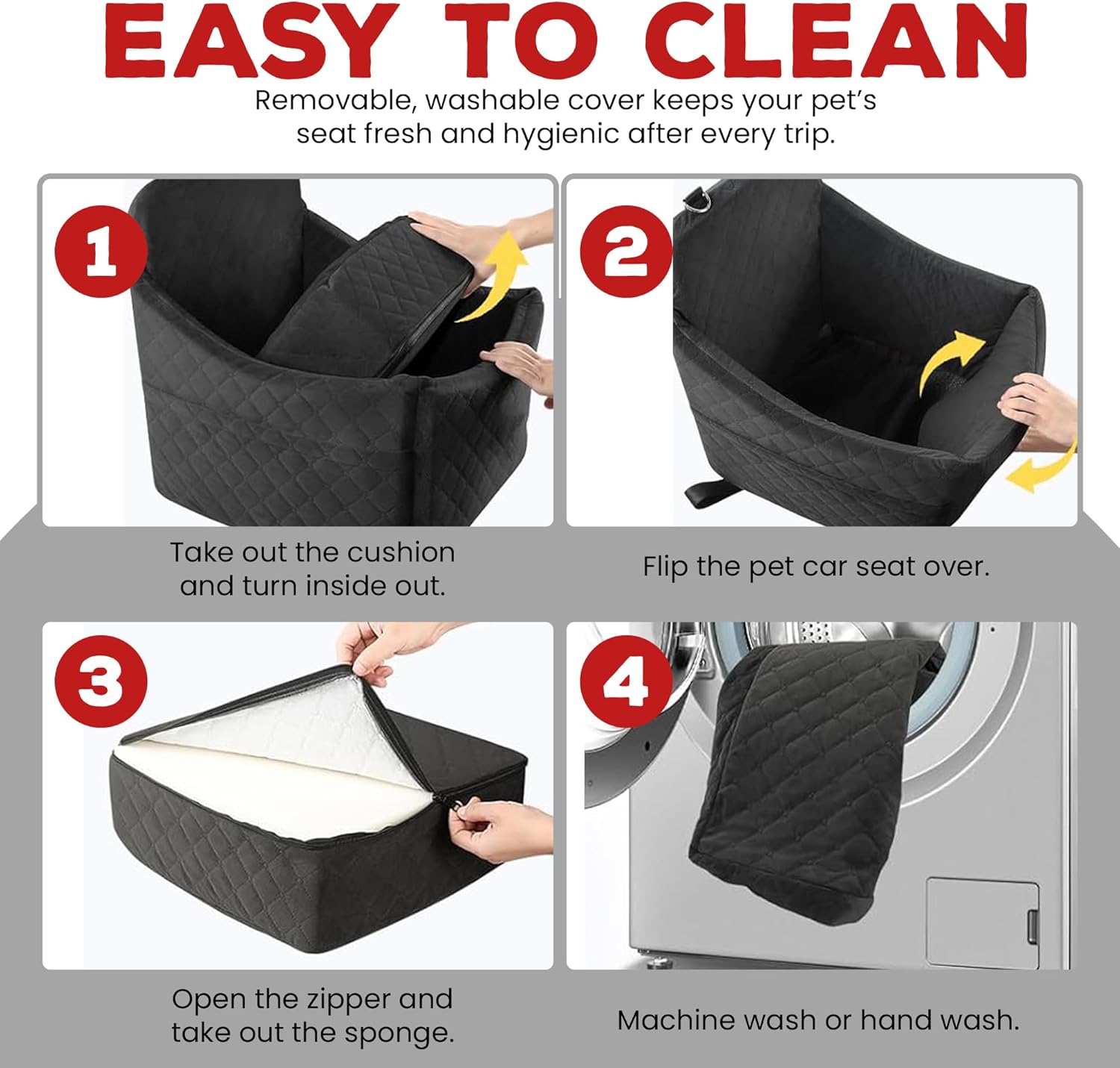 EASY TO CLEAN

Removable, washable cover keeps your pet's seat fresh and hygienic after every trip.

1

Take out the cushion and turn inside out.

2

Flip the pet car seat over.

3

Open the zipper and take out the sponge.

4

Machine wash or hand wash.