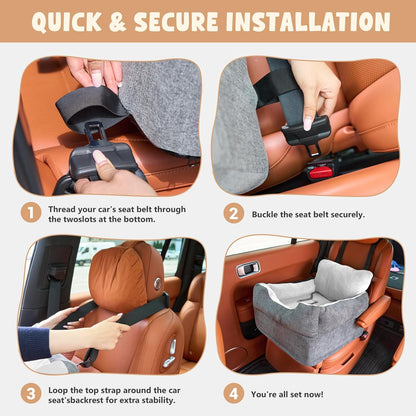 QUICK & SECURE INSTALLATION

1 Thread your car's seat belt through the twoslots at the bottom.

2 Buckle the seat belt securely.

3 Loop the top strap around the car seat'sbackrest for extra stability.

4 You're all set now!