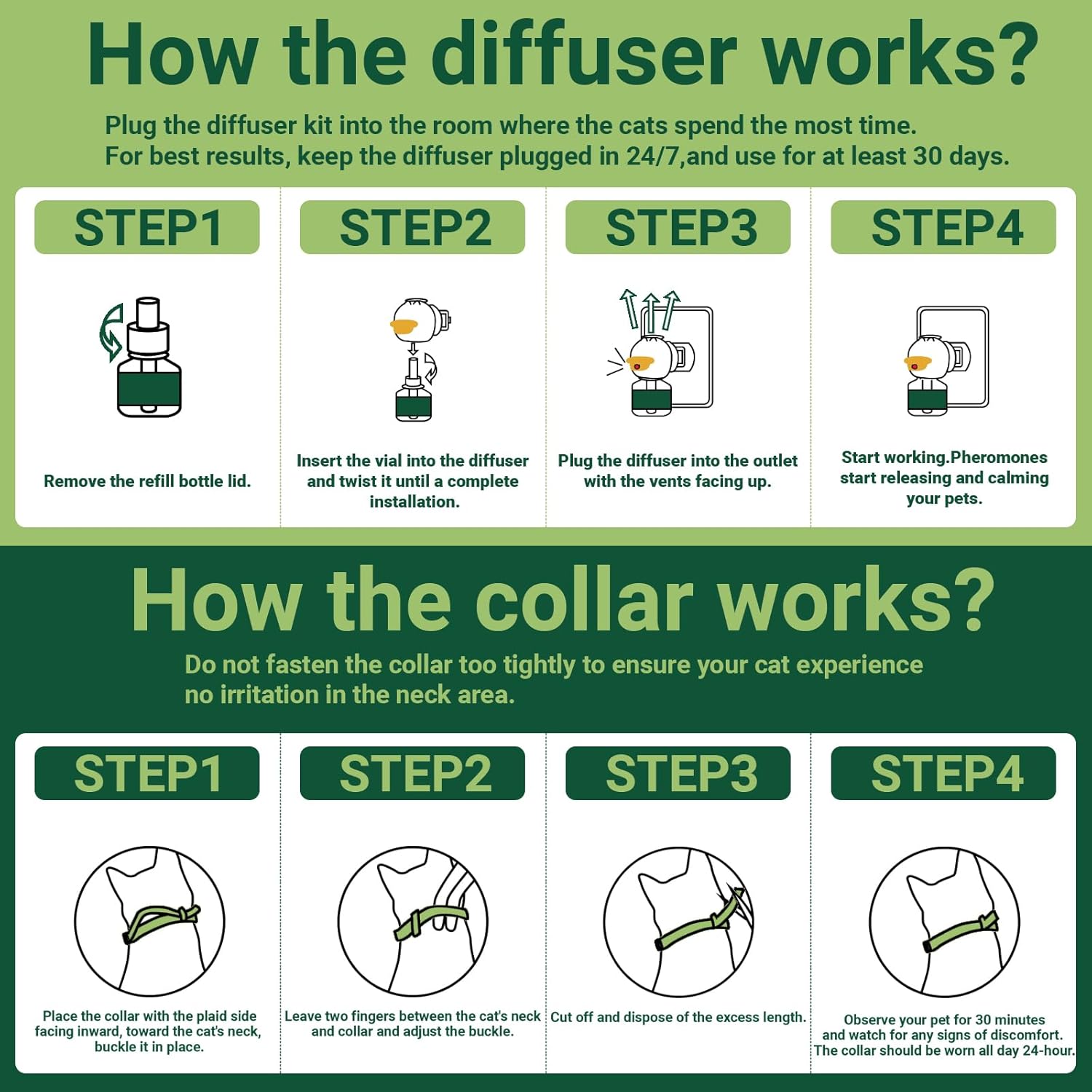 How the diffuser works?

Plug the diffuser kit into the room where the cats spend the most time. For best results, keep the diffuser plugged in 24/7,and use for at least 30 days.

STEP1

Remove the refill bottle lid.

STEP2

Insert the vial into the diffuser and twist it until a complete installation.

STEP3

Plug the diffuser into the outlet with the vents facing up.

STEP4

Start working.Pheromones start releasing and calming your pets.

How the collar works?

Do not fasten the collar too tightly to ensure your cat experience no irritation in the neck area.

STEP1

Place the collar with the plaid side facing inward, toward the cat's neck, buckle it in place.

STEP2

Leave two fingers between the cat's neck and collar and adjust the buckle.

STEP3

Cut off and dispose of the excess length.

STEP4

Observe your pet for 30 minutes and watch for any signs of discomfort. The collar should be worn all day 24-hour.