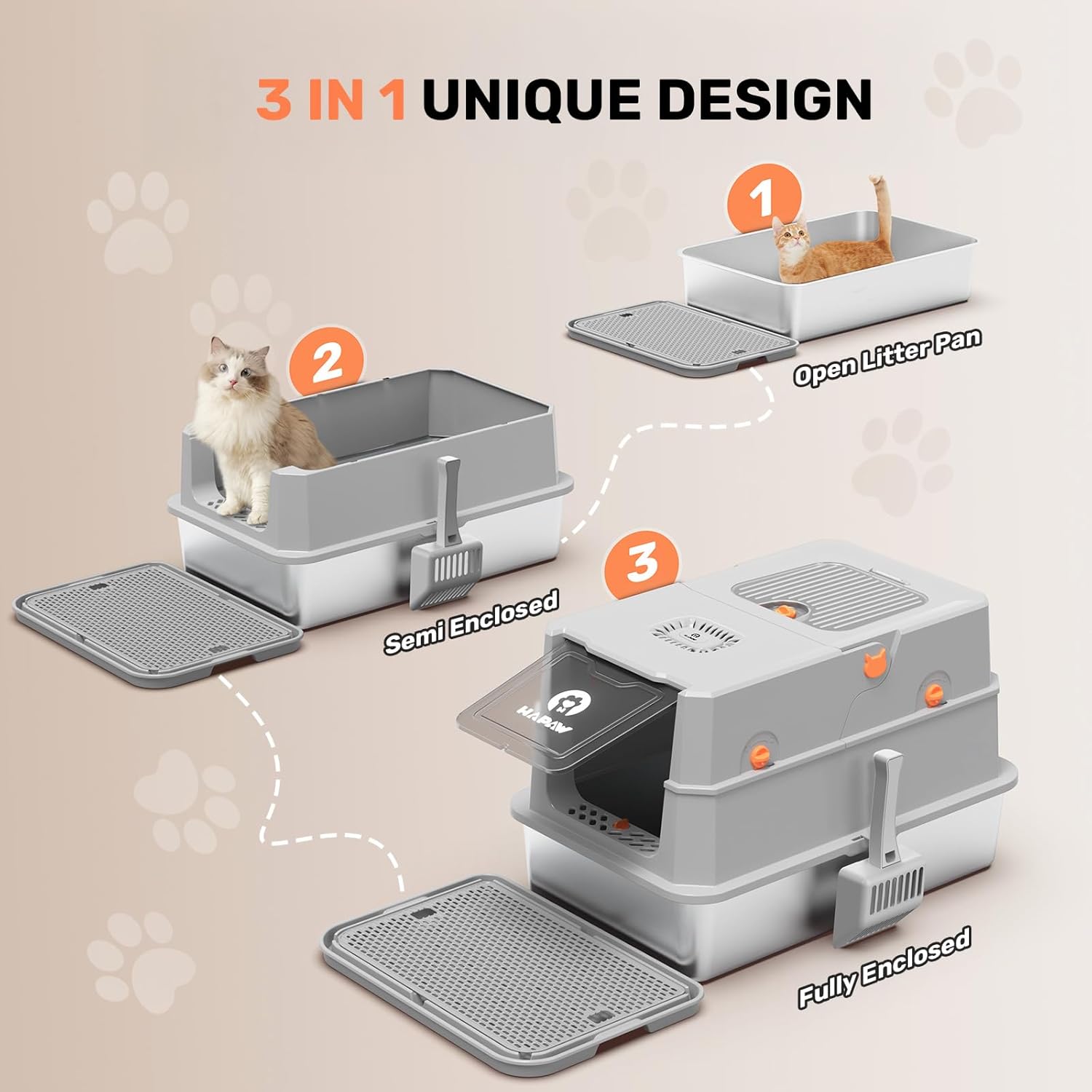 3 IN 1 UNIQUE DESIGN

1

Open Litter Pan

2

Semi Enclosed

3

HAPAW

Fully Enclosed