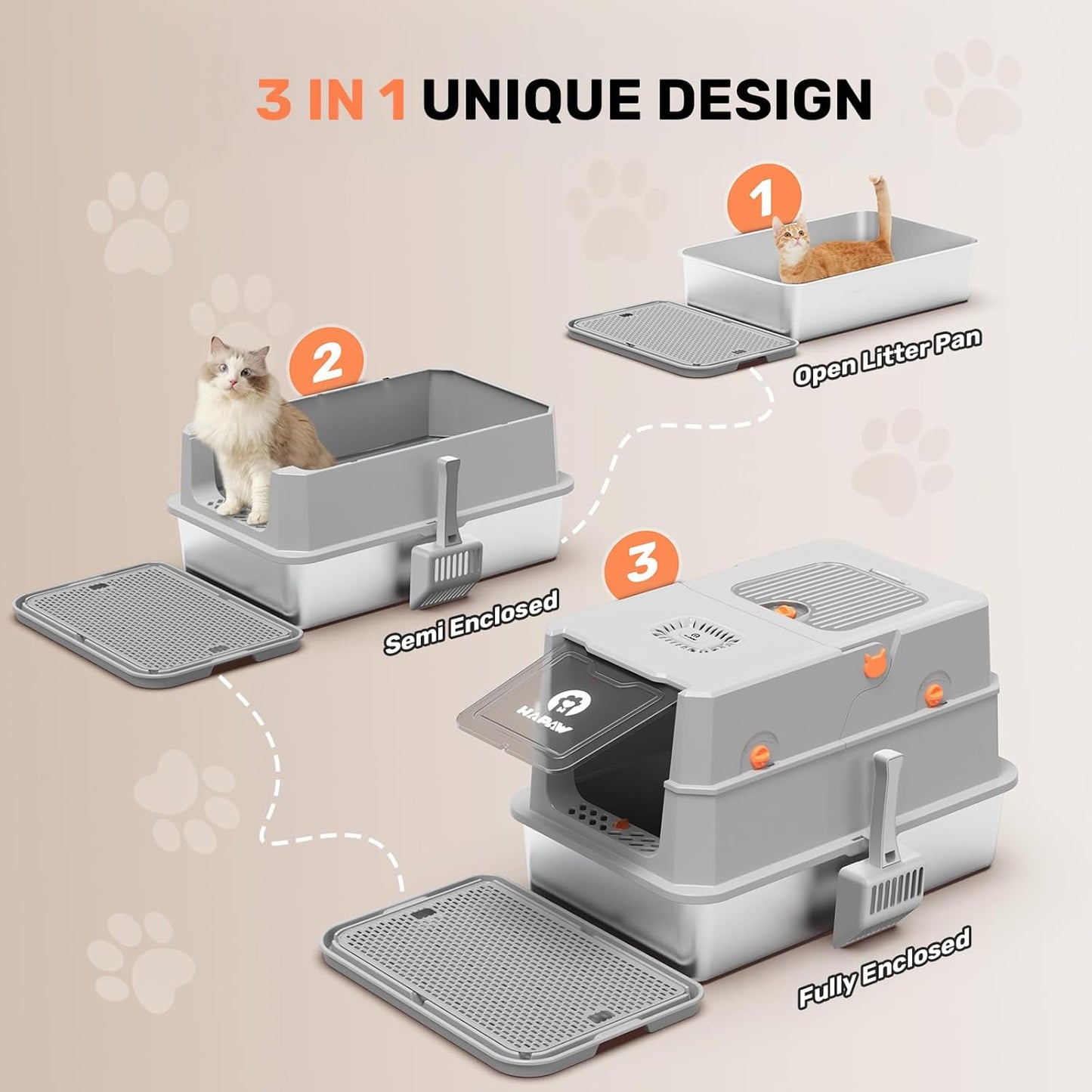 3 IN 1 UNIQUE DESIGN

1

Open Litter Pan

2

Semi Enclosed

3

HAPAW

Fully Enclosed