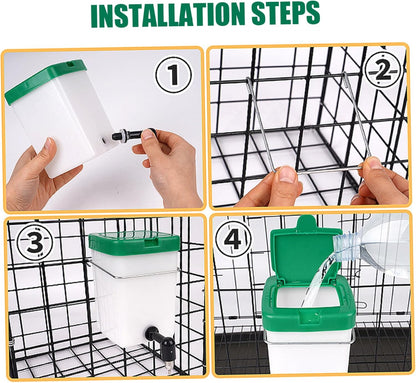 INSTALLATION STEPS

1

2

3

4