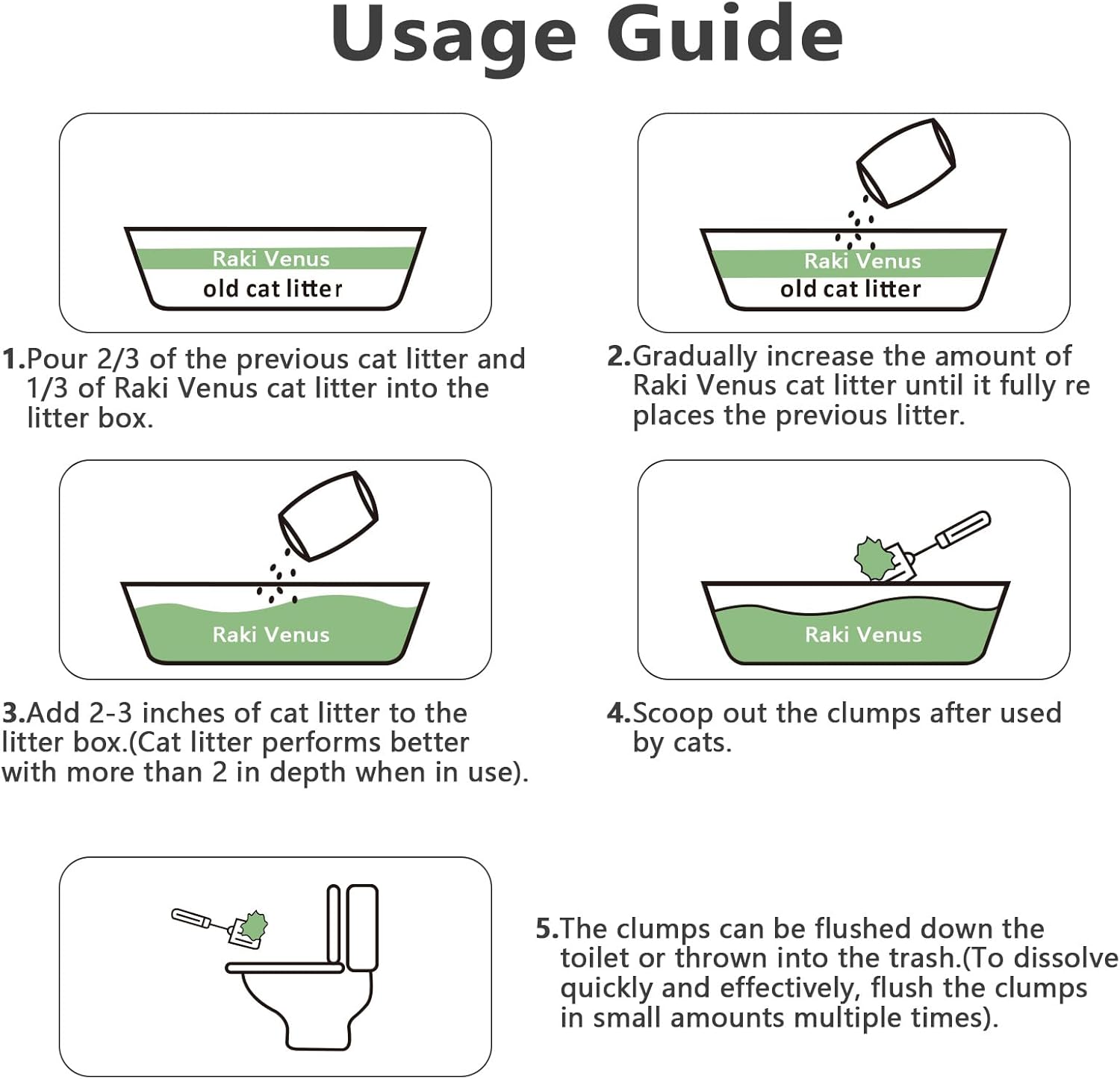 Usage Guide

Raki Venus
old cat litter

1.Pour 2/3 of the previous cat litter and 1/3 of Raki Venus cat litter into the litter box.

Raki Venus
old cat litter

2.Gradually increase the amount of Raki Venus cat litter until it fully re places the previous litter.

Raki Venus

3.Add 2-3 inches of cat litter to the litter box.(Cat litter performs better with more than 2 in depth when in use).

Raki Venus

4.Scoop out the clumps after used by cats.

5.The clumps can be flushed down the toilet or thrown into the trash.(To dissolve quickly and effectively, flush the clumps in small amounts multiple times).