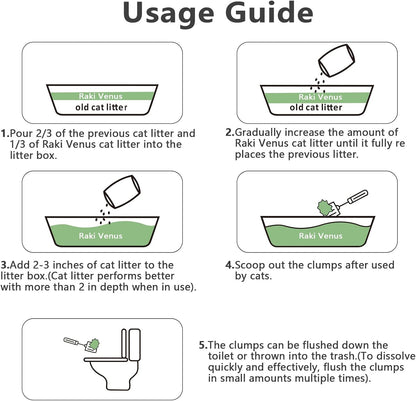 Usage Guide

Raki Venus
old cat litter

1.Pour 2/3 of the previous cat litter and 1/3 of Raki Venus cat litter into the litter box.

Raki Venus
old cat litter

2.Gradually increase the amount of Raki Venus cat litter until it fully re places the previous litter.

Raki Venus

3.Add 2-3 inches of cat litter to the litter box.(Cat litter performs better with more than 2 in depth when in use).

Raki Venus

4.Scoop out the clumps after used by cats.

5.The clumps can be flushed down the toilet or thrown into the trash.(To dissolve quickly and effectively, flush the clumps in small amounts multiple times).