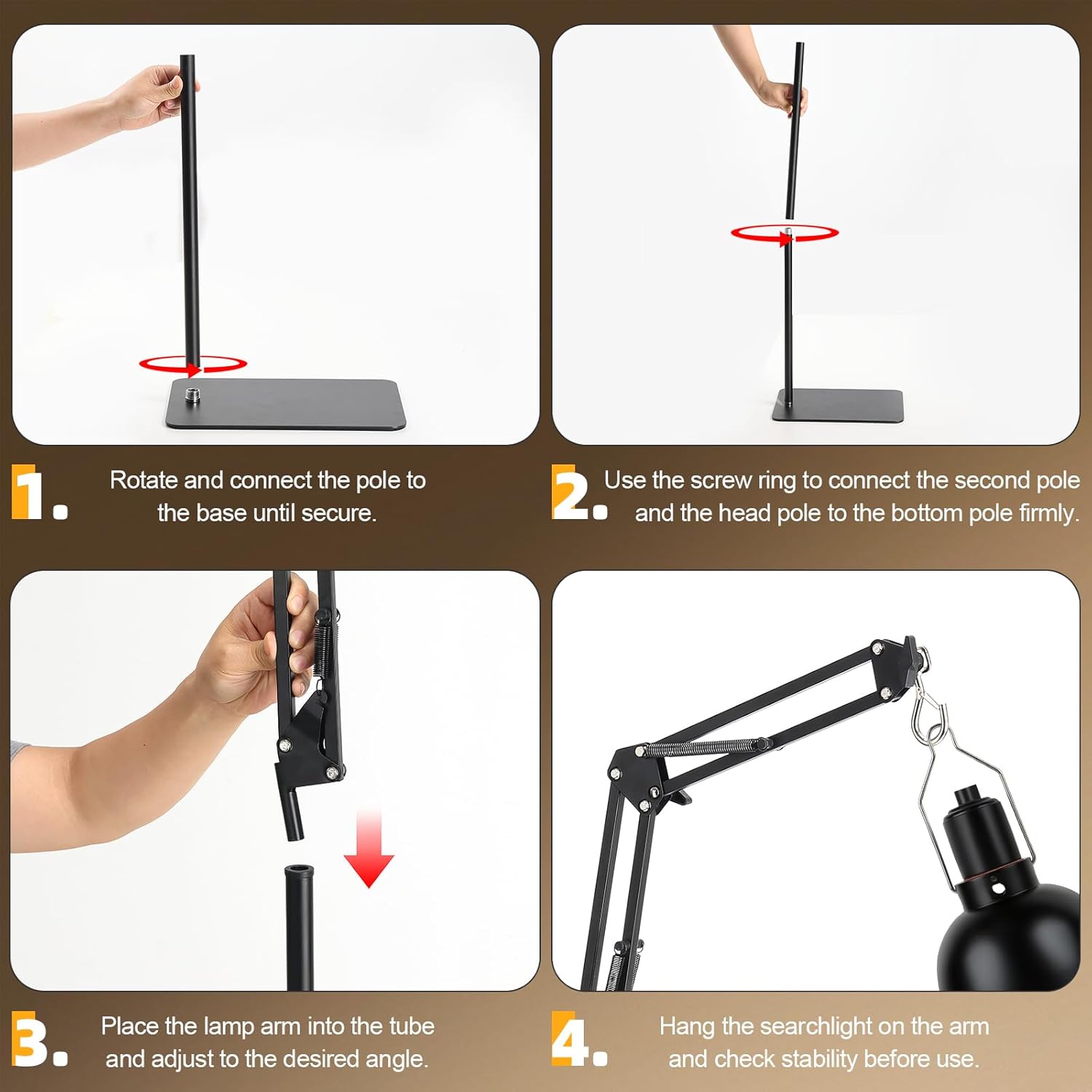 1. Rotate and connect the pole to the base until secure.

2. Use the screw ring to connect the second pole and the head pole to the bottom pole firmly.

3. Place the lamp arm into the tube and adjust to the desired angle.

4. Hang the searchlight on the arm and check stability before use.