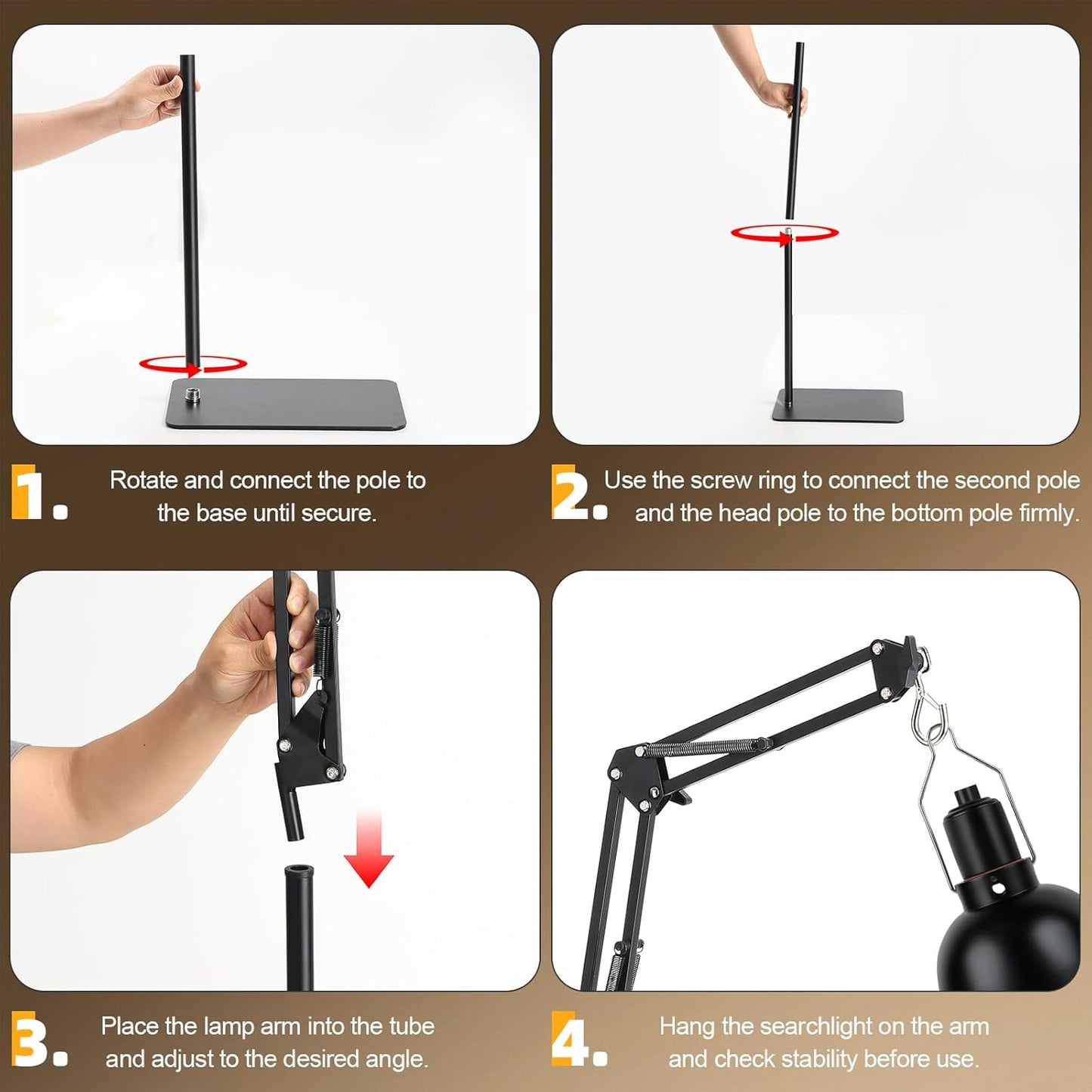 1. Rotate and connect the pole to the base until secure.

2. Use the screw ring to connect the second pole and the head pole to the bottom pole firmly.

3. Place the lamp arm into the tube and adjust to the desired angle.

4. Hang the searchlight on the arm and check stability before use.