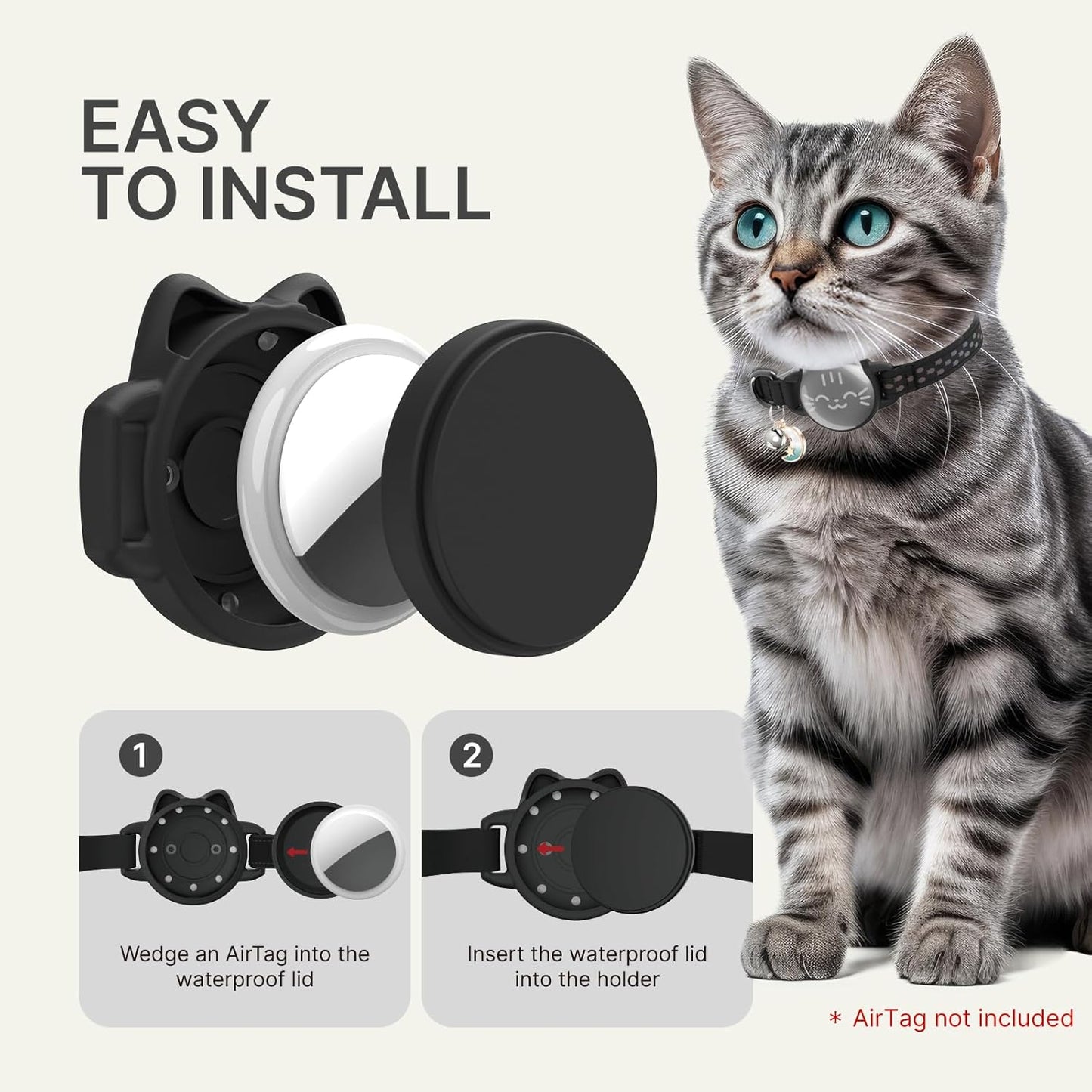 EASY TO INSTALL

1

Wedge an AirTag into the waterproof lid

2

Insert the waterproof lid into the holder

* AirTag not included