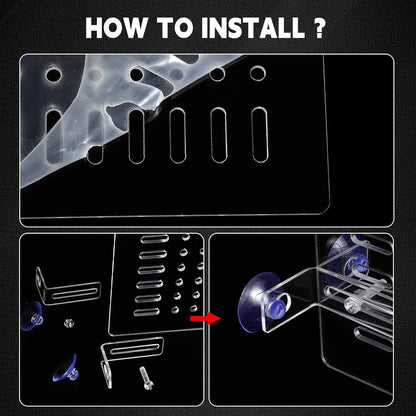 HOW TO INSTALL ?