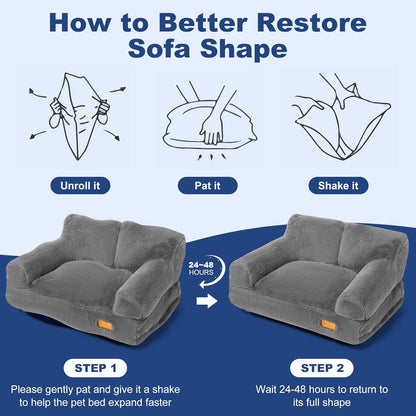 How to Better Restore Sofa Shape

Unroll it

Pat it

Shake it

24~48 HOURS

STEP 1

Please gently pat and give it a shake to help the pet bed expand faster

STEP 2

Wait 24-48 hours to return to its full shape