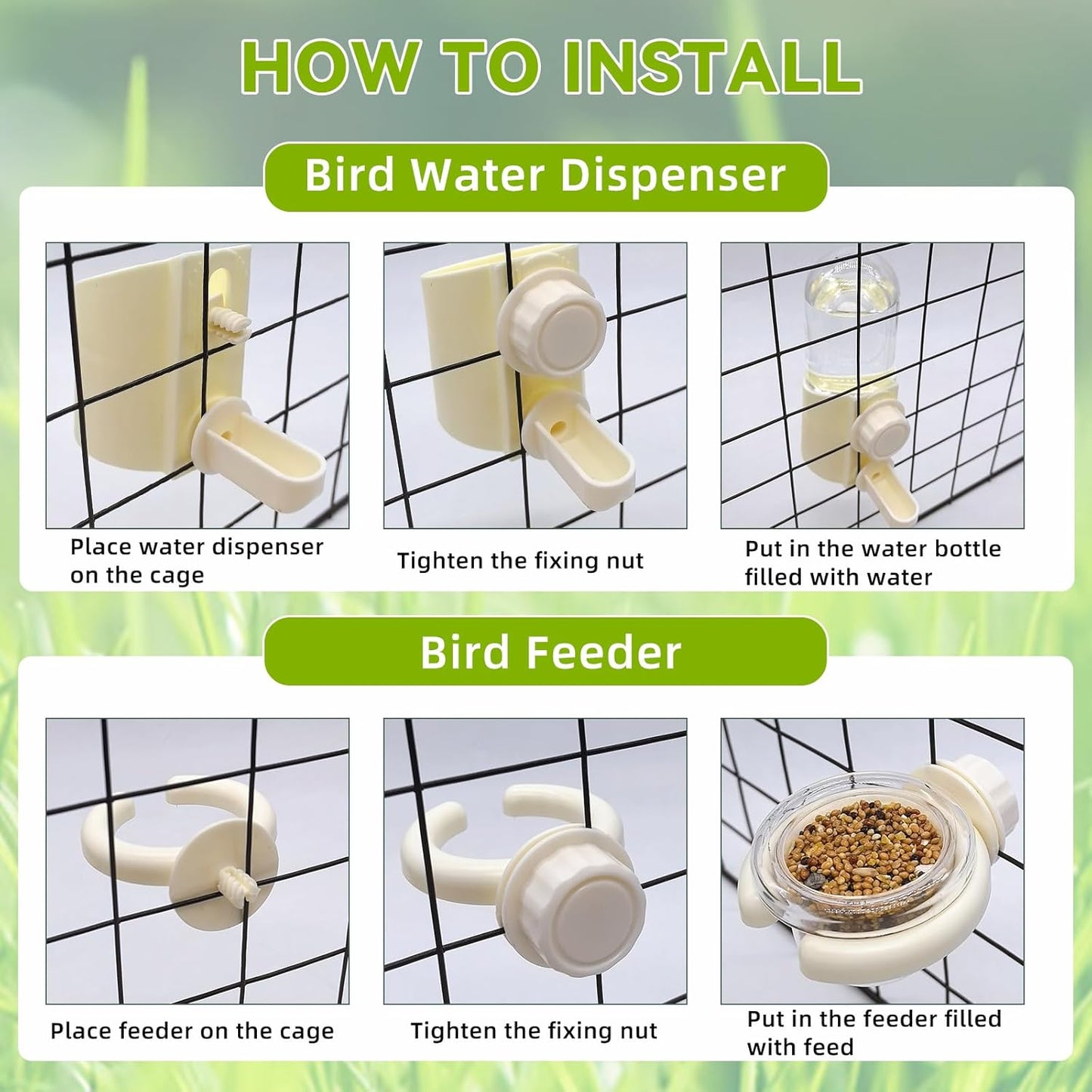 HOW TO INSTALL

Bird Water Dispenser

Place water dispenser on the cage

Tighten the fixing nut

Put in the water bottle filled with water

Bird Feeder

Place feeder on the cage

Tighten the fixing nut

Put in the feeder filled with feed