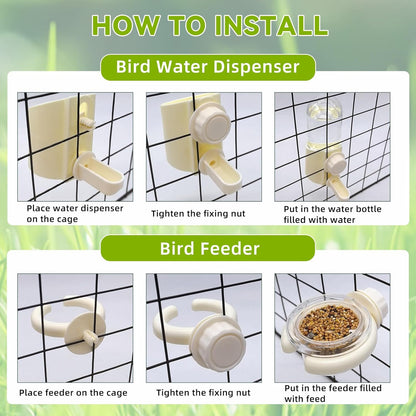 HOW TO INSTALL

Bird Water Dispenser

Place water dispenser on the cage

Tighten the fixing nut

Put in the water bottle filled with water

Bird Feeder

Place feeder on the cage

Tighten the fixing nut

Put in the feeder filled with feed