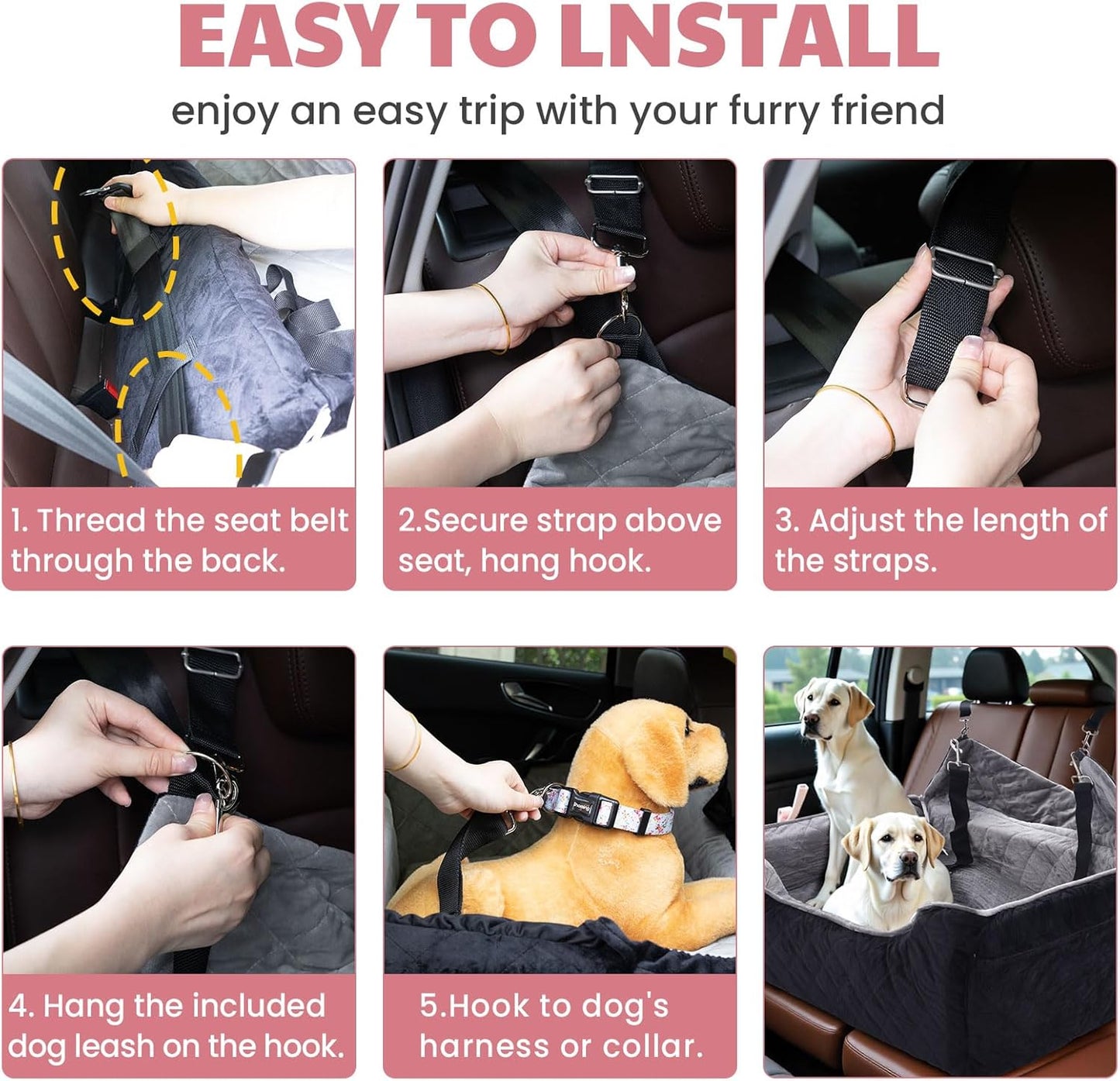 EASY TO LNSTALL

enjoy an easy trip with your furry friend

1. Thread the seat belt through the back.

2.Secure strap above seat, hang hook.

3. Adjust the length of the straps.

4. Hang the included dog leash on the hook.

5.Hook to dog's harness or collar.