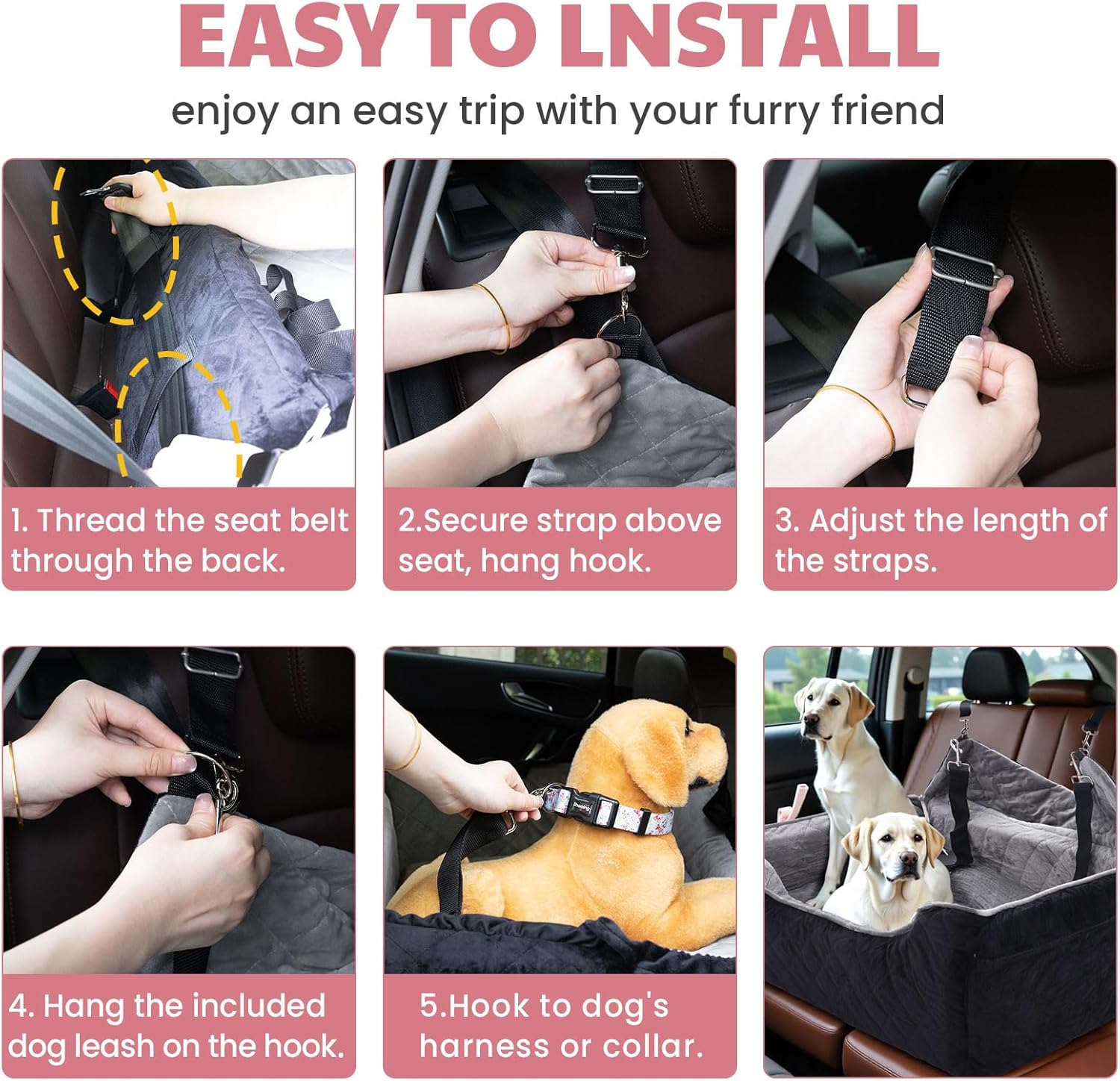 EASY TO LNSTALL

enjoy an easy trip with your furry friend

1. Thread the seat belt through the back.

2.Secure strap above seat, hang hook.

3. Adjust the length of the straps.

4. Hang the included dog leash on the hook.

5.Hook to dog's harness or collar.