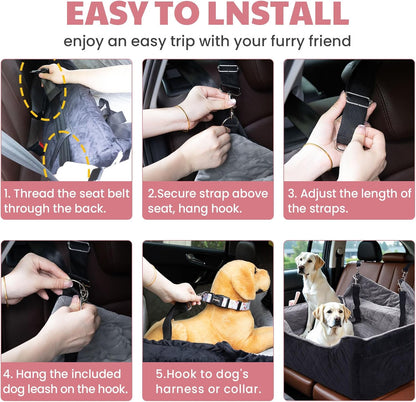 EASY TO LNSTALL

enjoy an easy trip with your furry friend

1. Thread the seat belt through the back.

2.Secure strap above seat, hang hook.

3. Adjust the length of the straps.

4. Hang the included dog leash on the hook.

5.Hook to dog's harness or collar.