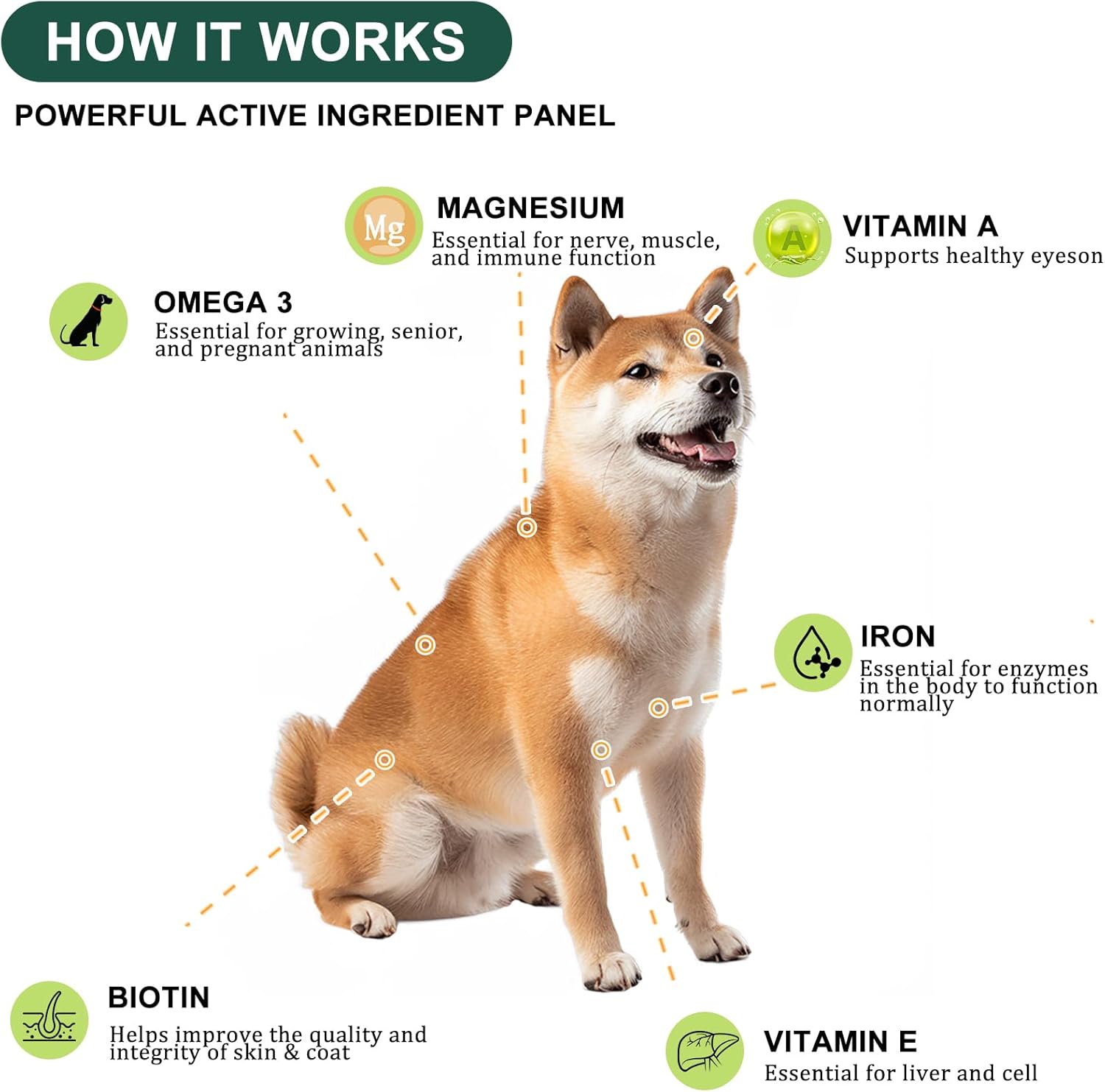 HOW IT WORKS

POWERFUL ACTIVE INGREDIENT PANEL

Mg

MAGNESIUM
Essential for nerve, muscle, and immune function

A

VITAMIN A
Supports healthy eyeson

OMEGA 3
Essential for growing, senior, and pregnant animals

IRON
Essential for enzymes in the body to function normally

BIOTIN
Helps improve the quality and integrity of skin & coat

VITAMIN E
Essential for liver and cell