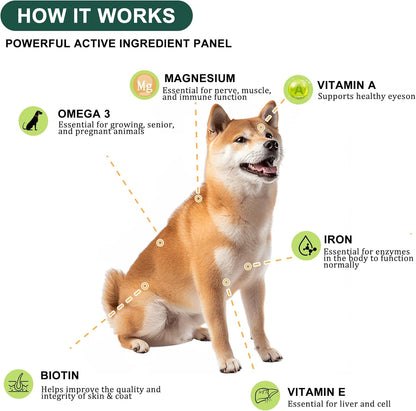 HOW IT WORKS

POWERFUL ACTIVE INGREDIENT PANEL

Mg

MAGNESIUM
Essential for nerve, muscle, and immune function

A

VITAMIN A
Supports healthy eyeson

OMEGA 3
Essential for growing, senior, and pregnant animals

IRON
Essential for enzymes in the body to function normally

BIOTIN
Helps improve the quality and integrity of skin & coat

VITAMIN E
Essential for liver and cell