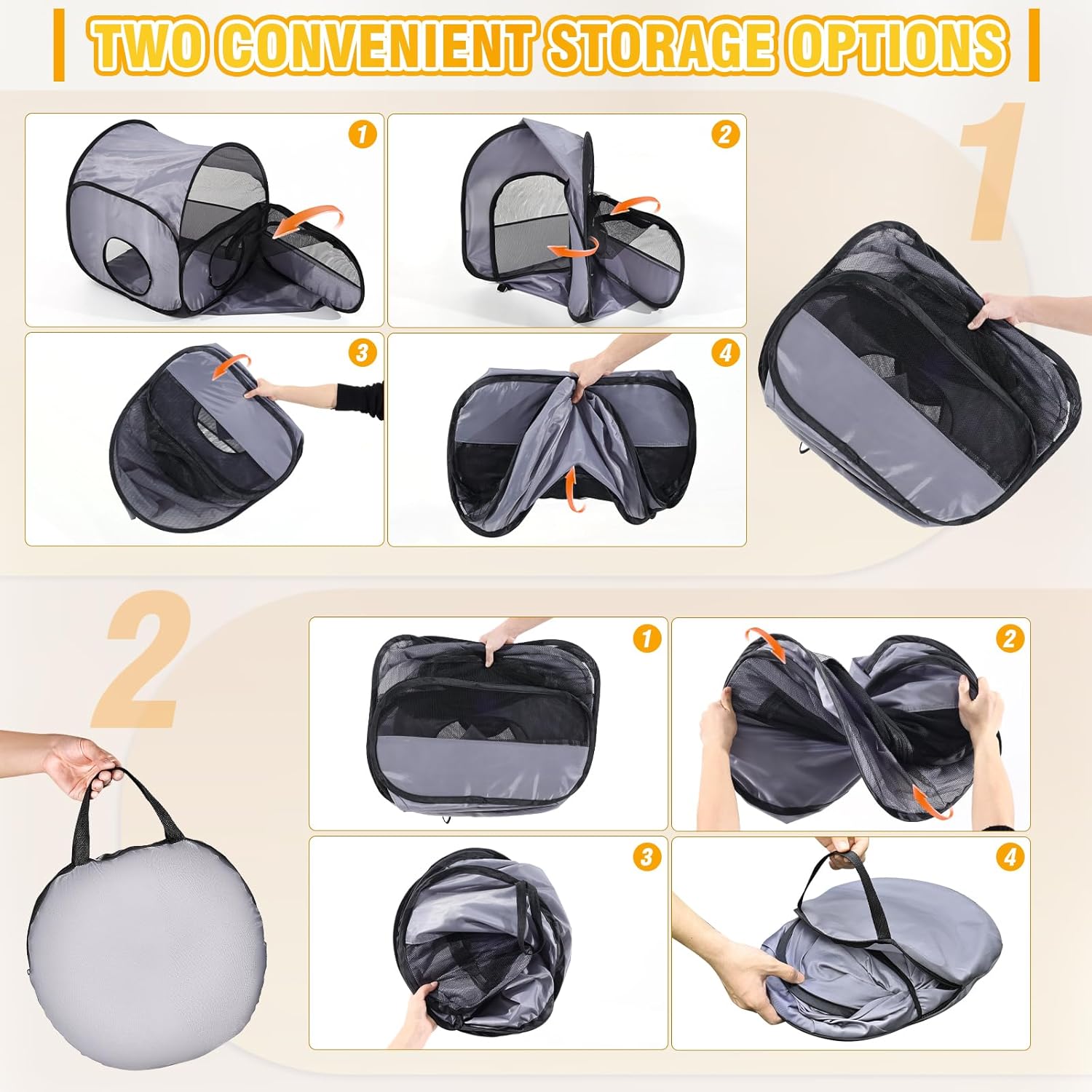 TWO CONVENIENT STORAGE OPTIONS

1

1

2

3

4

2

1

2

3

4