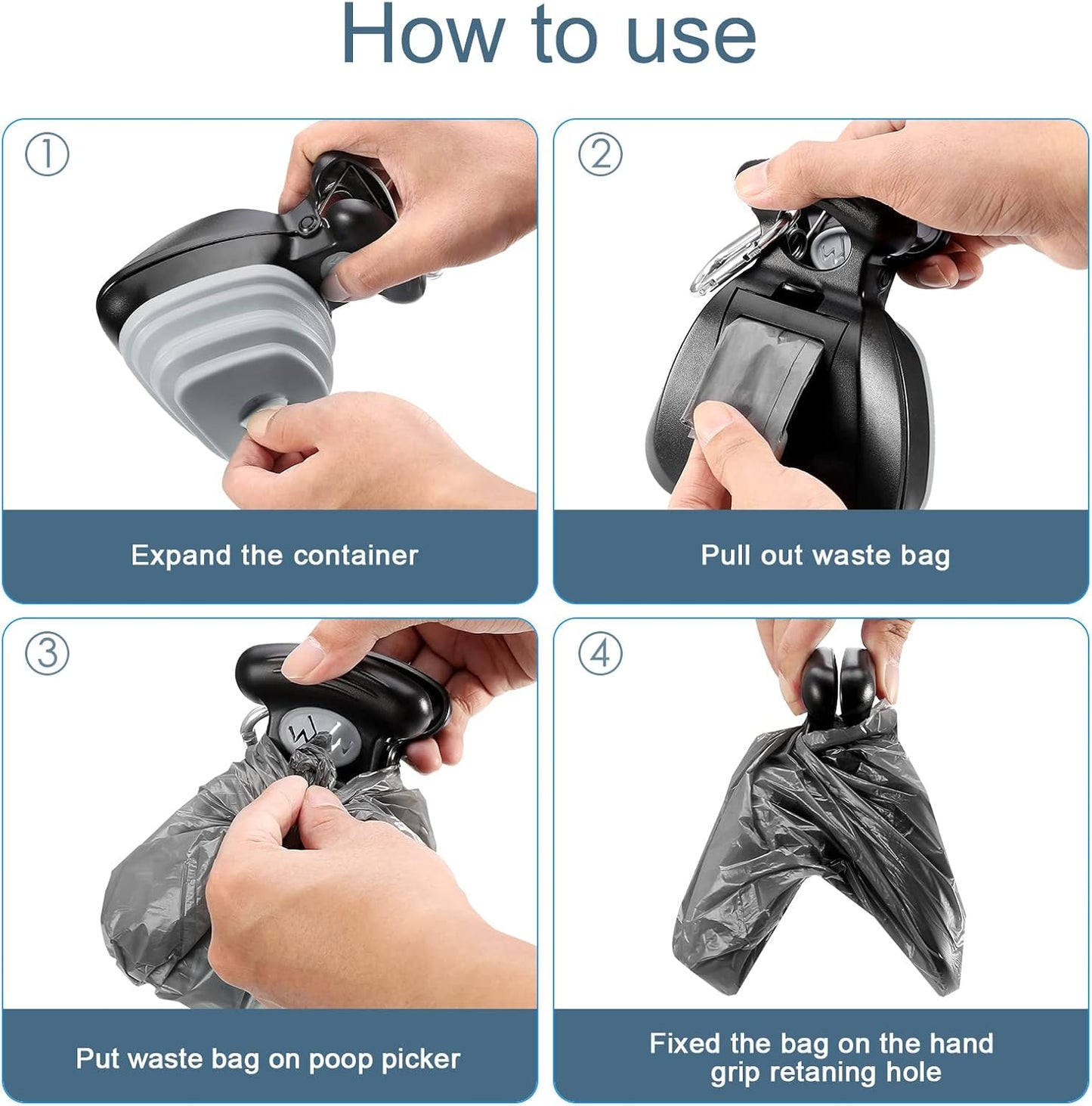 How to use

①

Expand the container

②

Pull out waste bag

③

Put waste bag on poop picker

④

Fixed the bag on the hand grip retaning hole