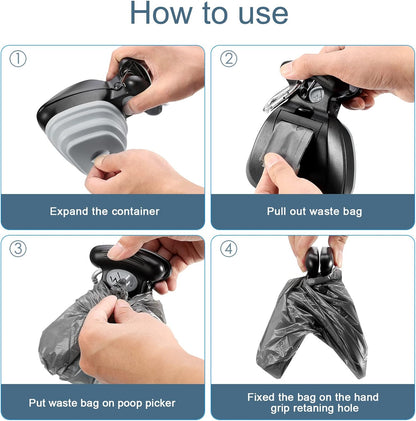 How to use

①

Expand the container

②

Pull out waste bag

③

Put waste bag on poop picker

④

Fixed the bag on the hand grip retaning hole