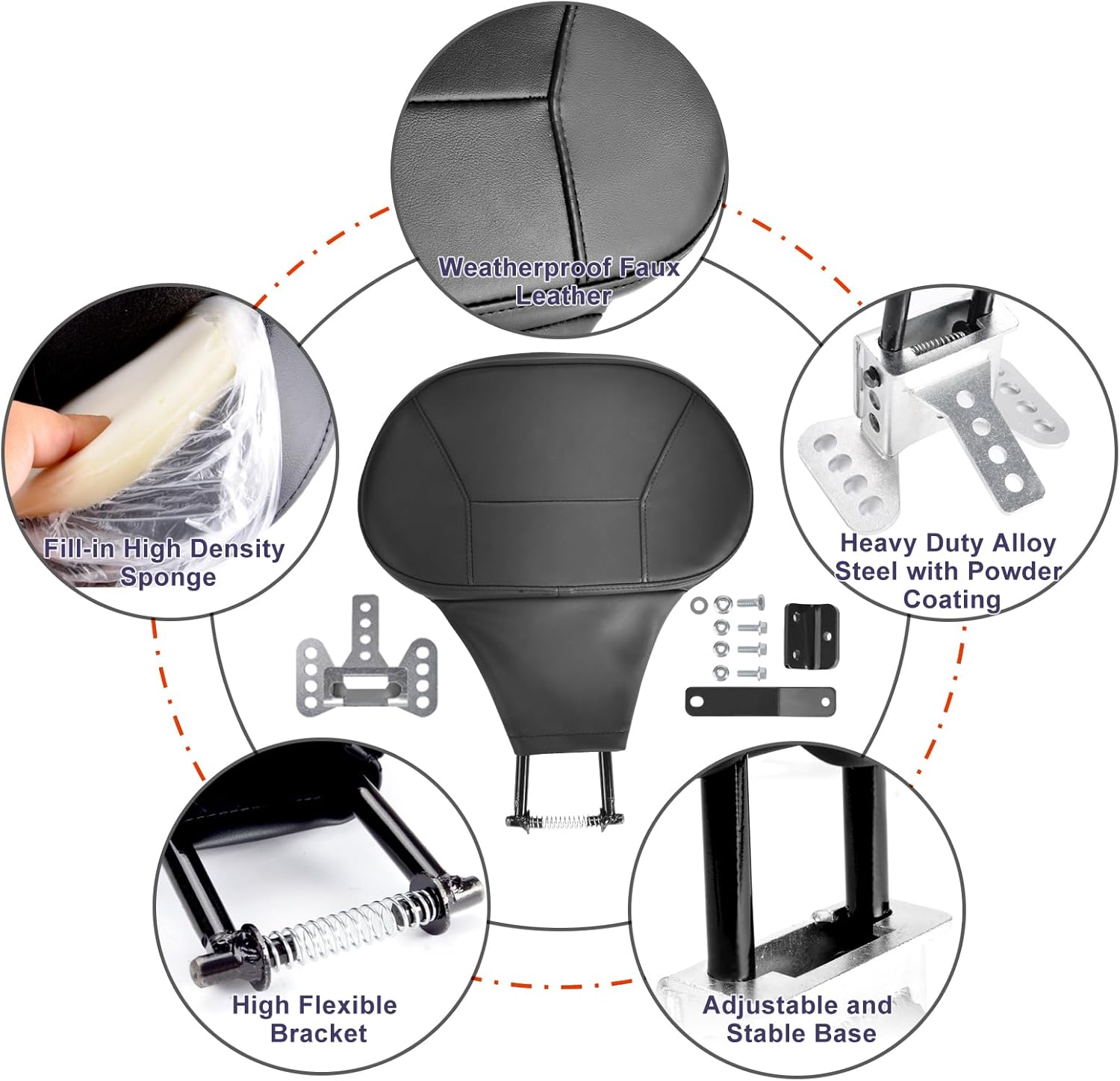 Weatherproof Faux Leather

Fill-in High Density Sponge

Heavy Duty Alloy Steel with Powder Coating

High Flexible Bracket

Adjustable and Stable Base