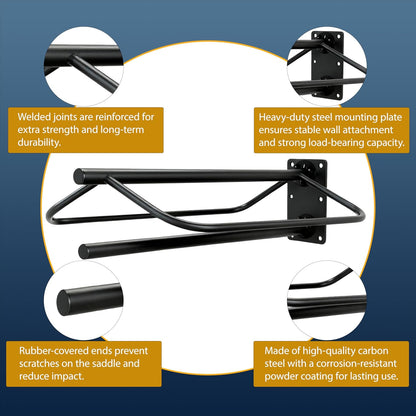 Welded joints are reinforced for extra strength and long-term durability.

Heavy-duty steel mounting plate ensures stable wall attachment and strong load-bearing capacity.

Rubber-covered ends prevent scratches on the saddle and reduce impact.

Made of high-quality carbon steel with a corrosion-resistant powder coating for lasting use.