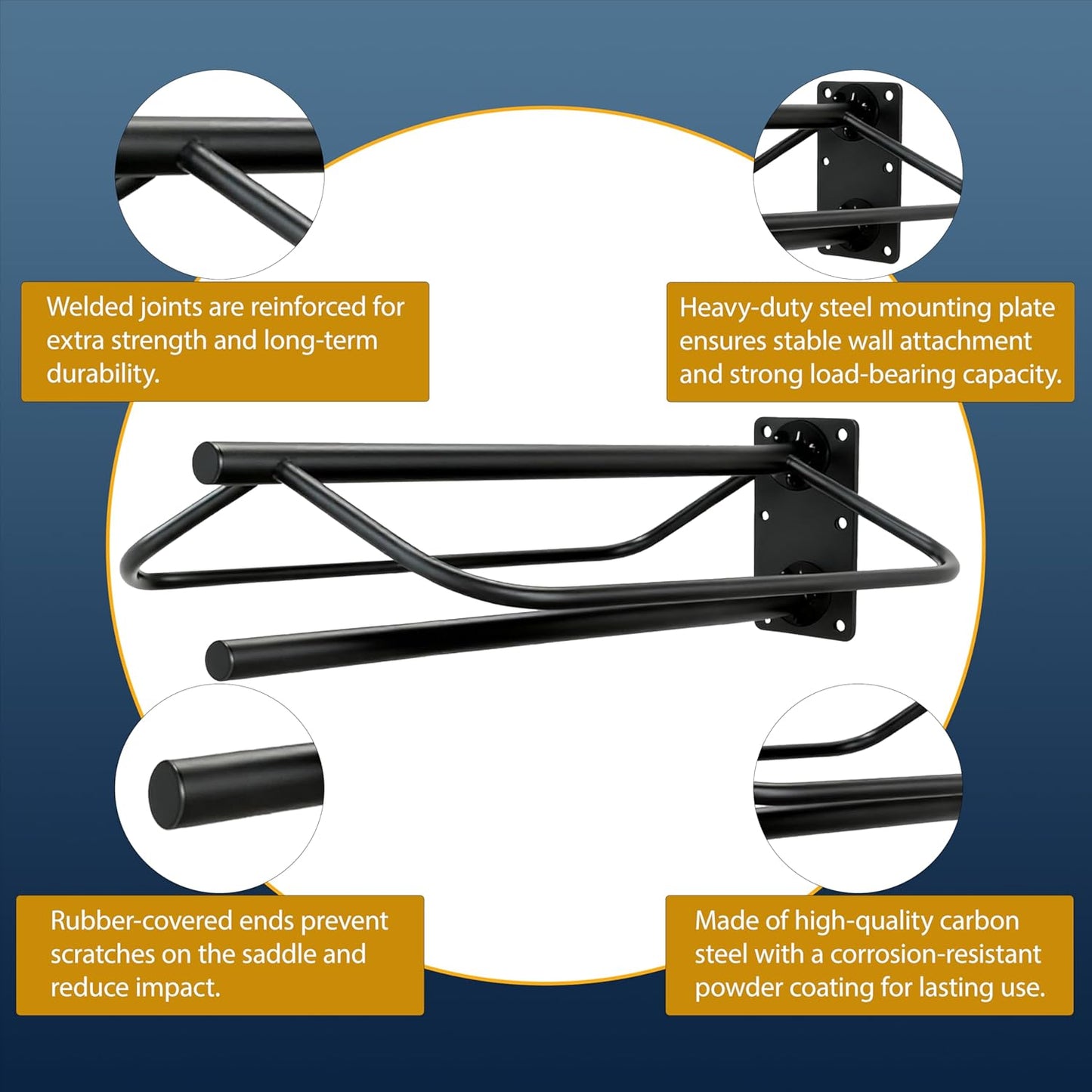 Welded joints are reinforced for extra strength and long-term durability.

Heavy-duty steel mounting plate ensures stable wall attachment and strong load-bearing capacity.

Rubber-covered ends prevent scratches on the saddle and reduce impact.

Made of high-quality carbon steel with a corrosion-resistant powder coating for lasting use.