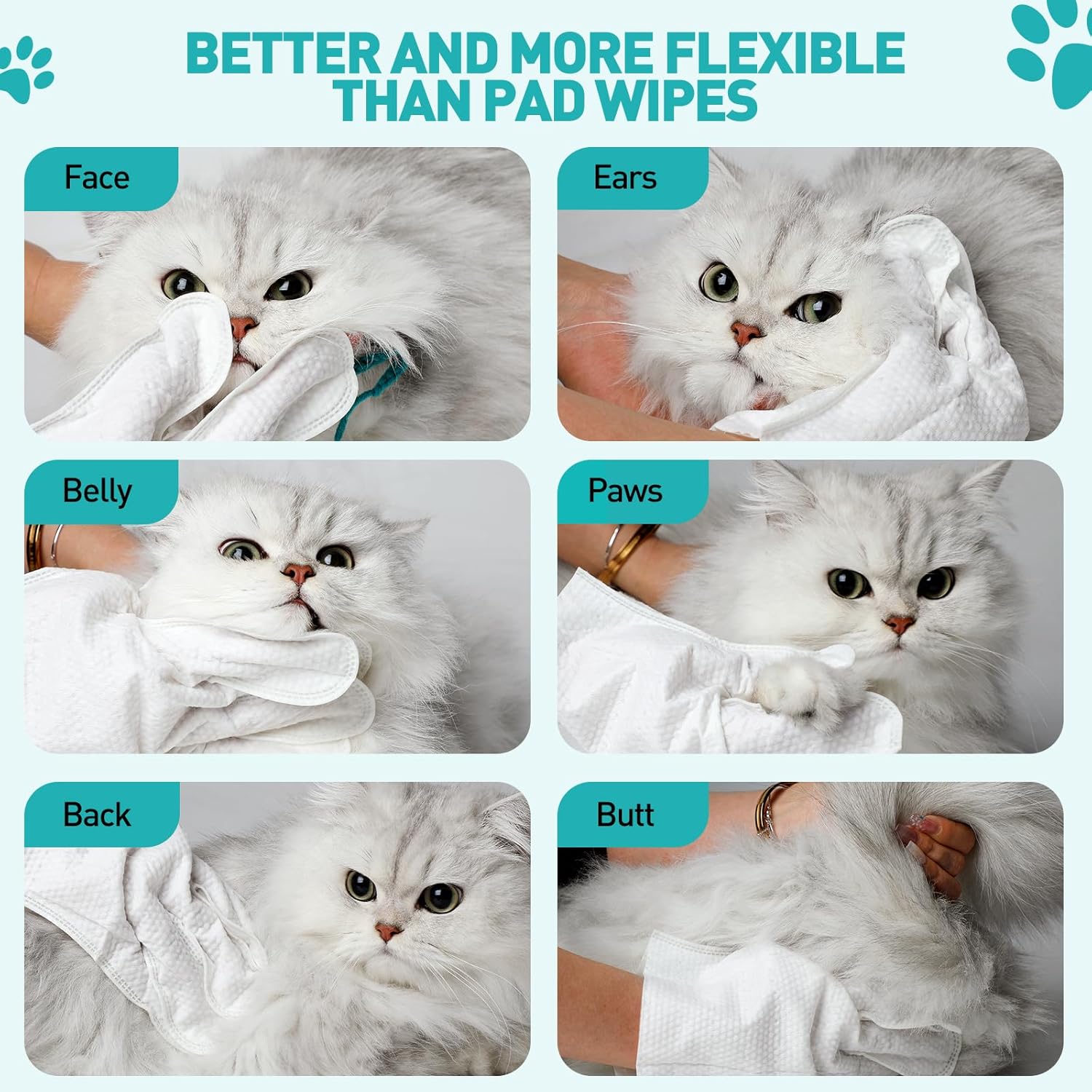 BETTER AND MORE FLEXIBLE THAN PAD WIPES

Face

Ears

Belly

Paws

Back

Butt