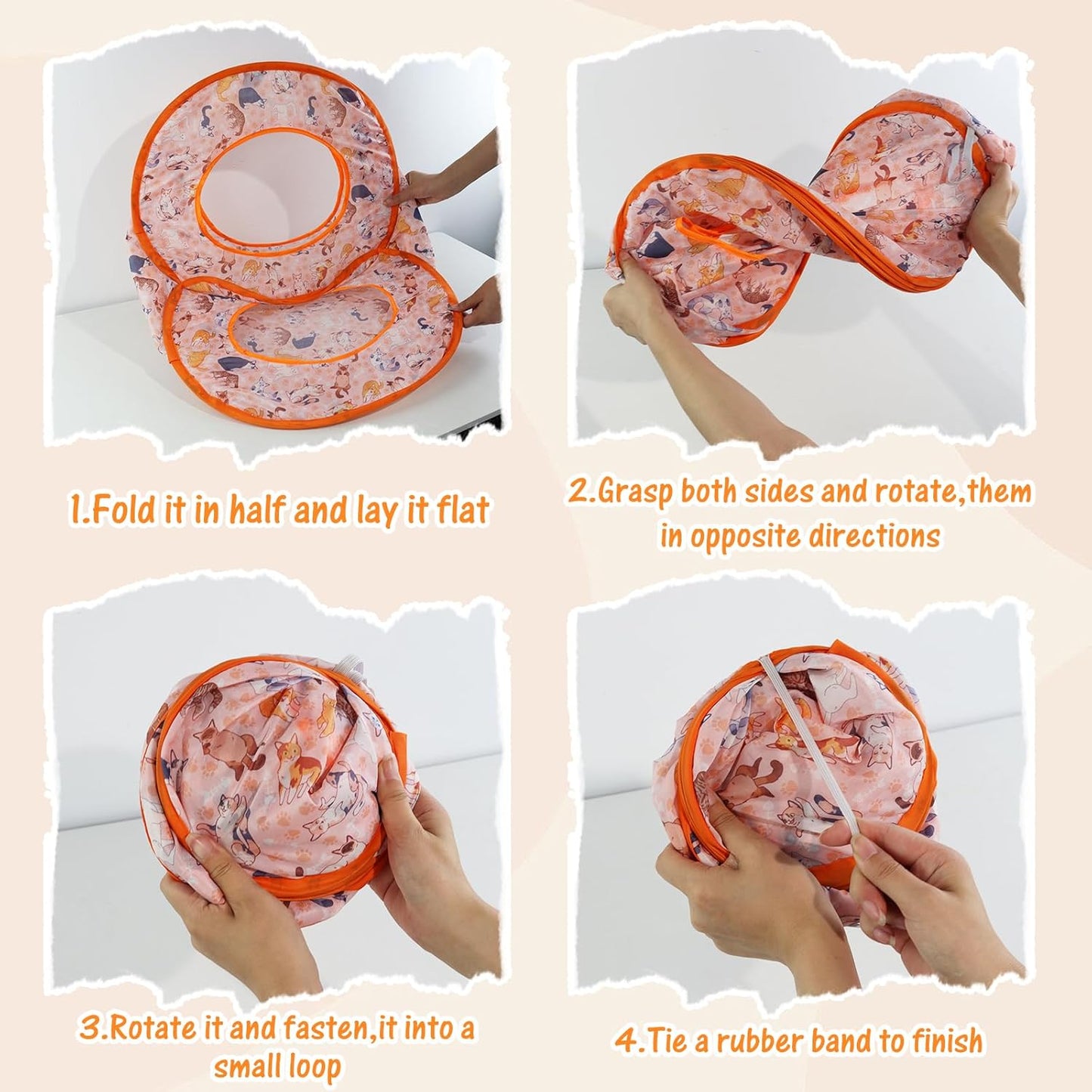 1.Fold it in half and lay it flat

2.Grasp both sides and rotate,them in opposite directions

3.Rotate it and fasten,it into a small loop

4.Tie a rubber band to finish