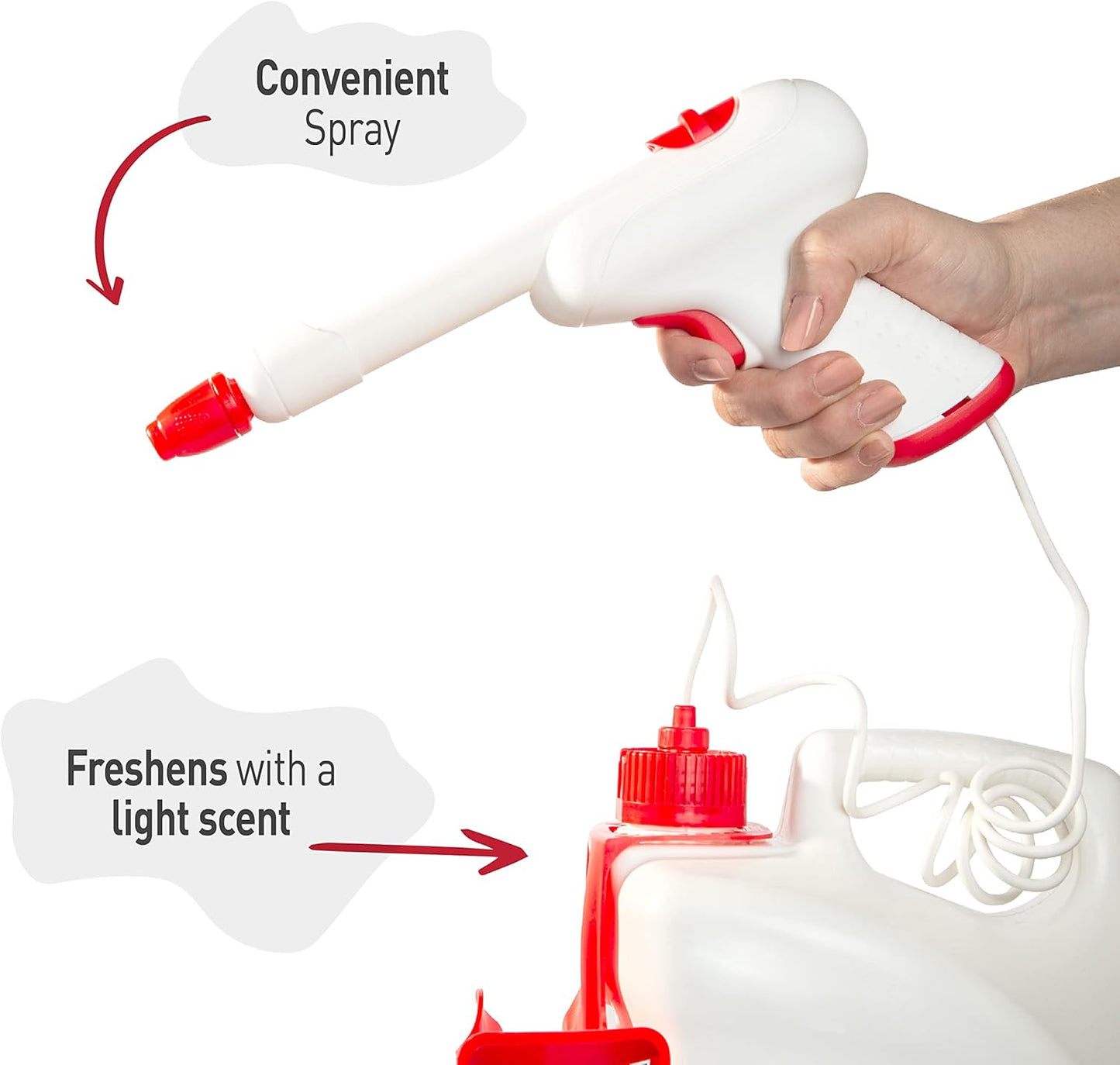 Convenient Spray

Freshens with a light scent